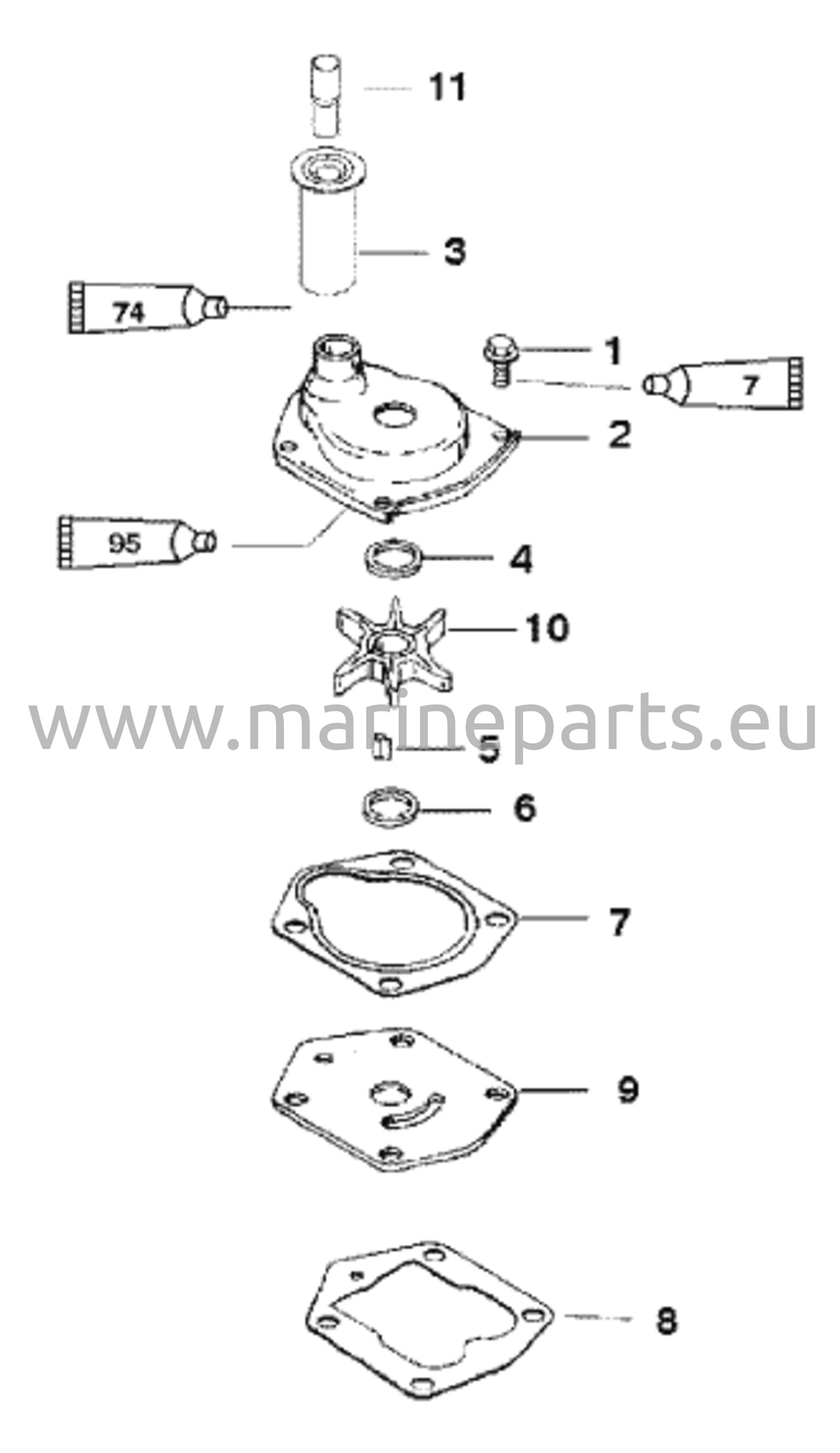 11
3
74
1
7
2
95
4
10
www.marineparts.eu
5
6
7
9
8