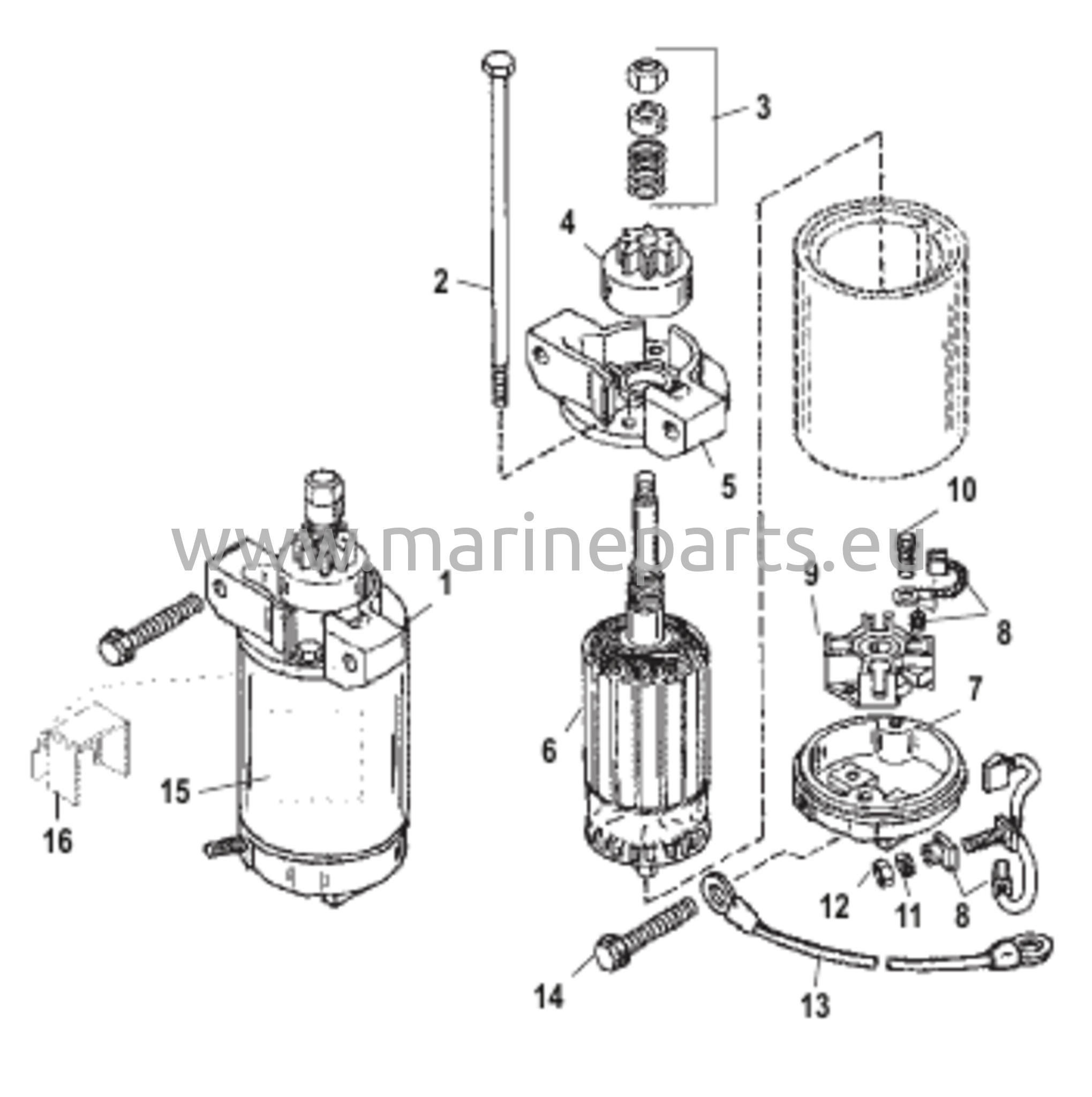 3
4
2
5
10
www.marineparts.eu
1
9
8
7
6
15
16
12
11
8
14
13