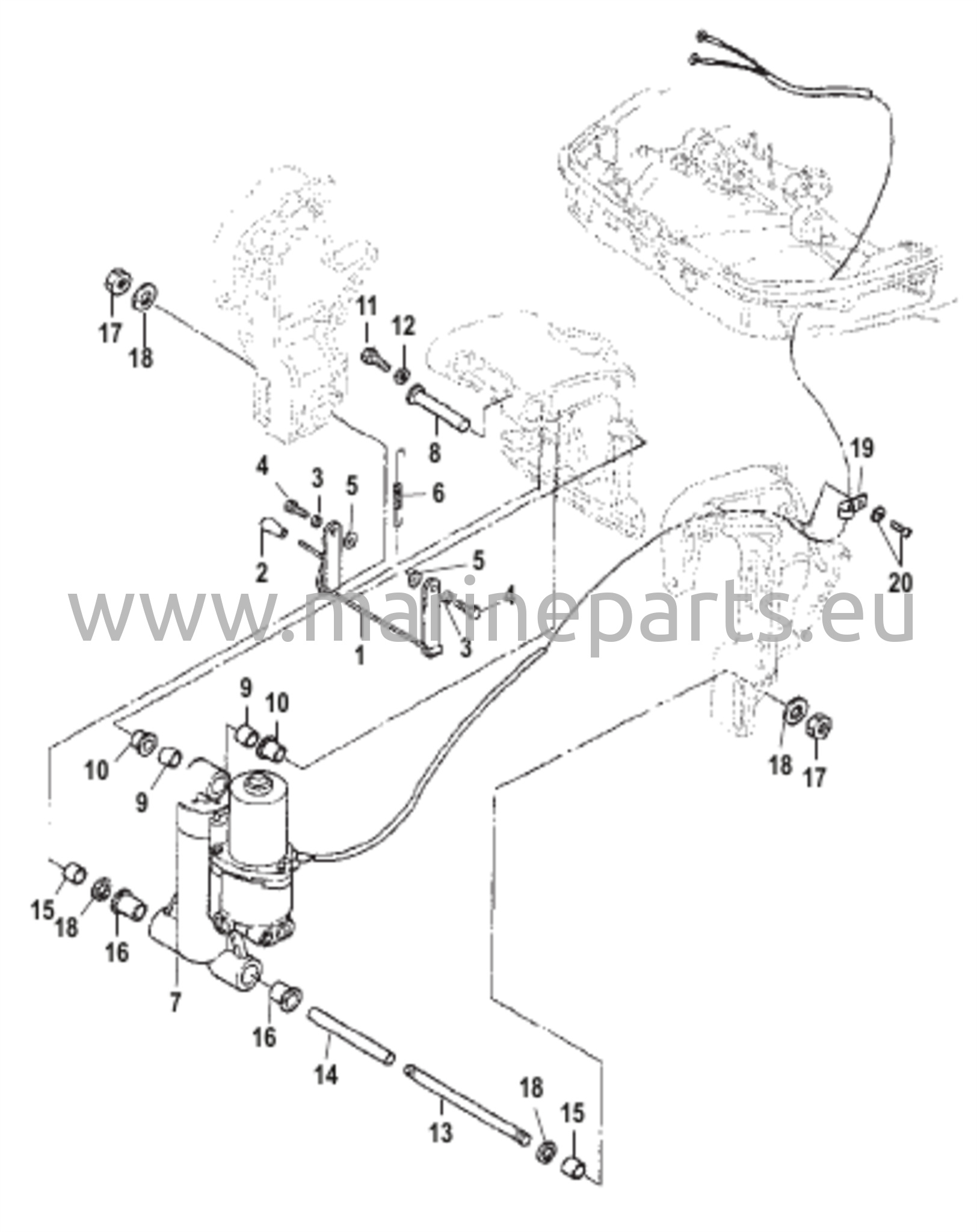 17
18
11
12
8
4
3
5
6
2
5
4
1
3
19
20
www.marineparts.eu
9
10
10
9
18
17
15
18
16
7
16
14
13
18
15