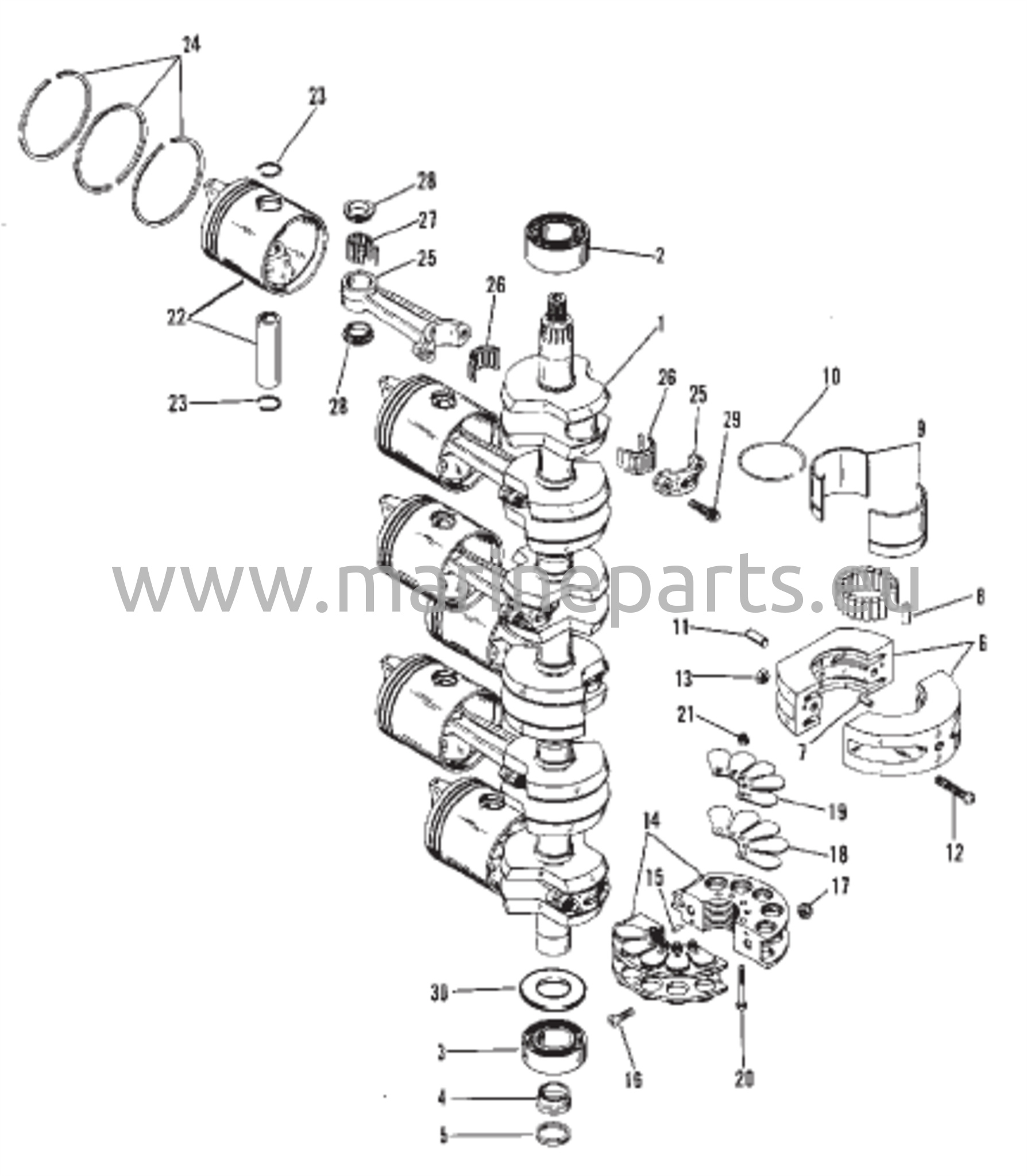 24
23
28
27
25
2
26
22
1
23
28
26
25
29
10
9
www.marineparts.eu
8
11
6
13
21
7
19
12
14
18
15
17
30
3
16
20
4
5