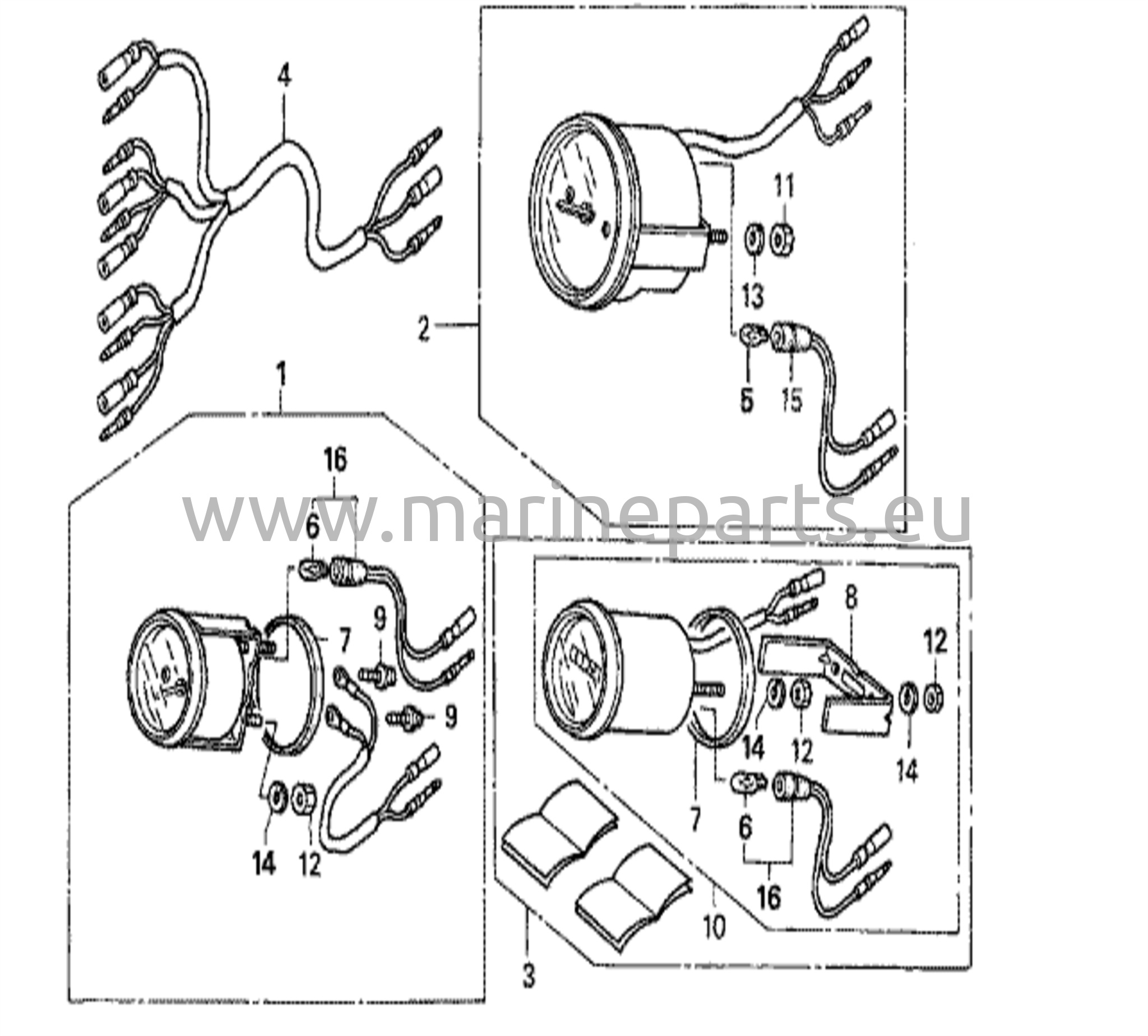 4
11
13
2
5
15
1
16
www.marineparts.eu
6
7
9
9
14
12
8
12
14
12
14
7
6
16
10
3