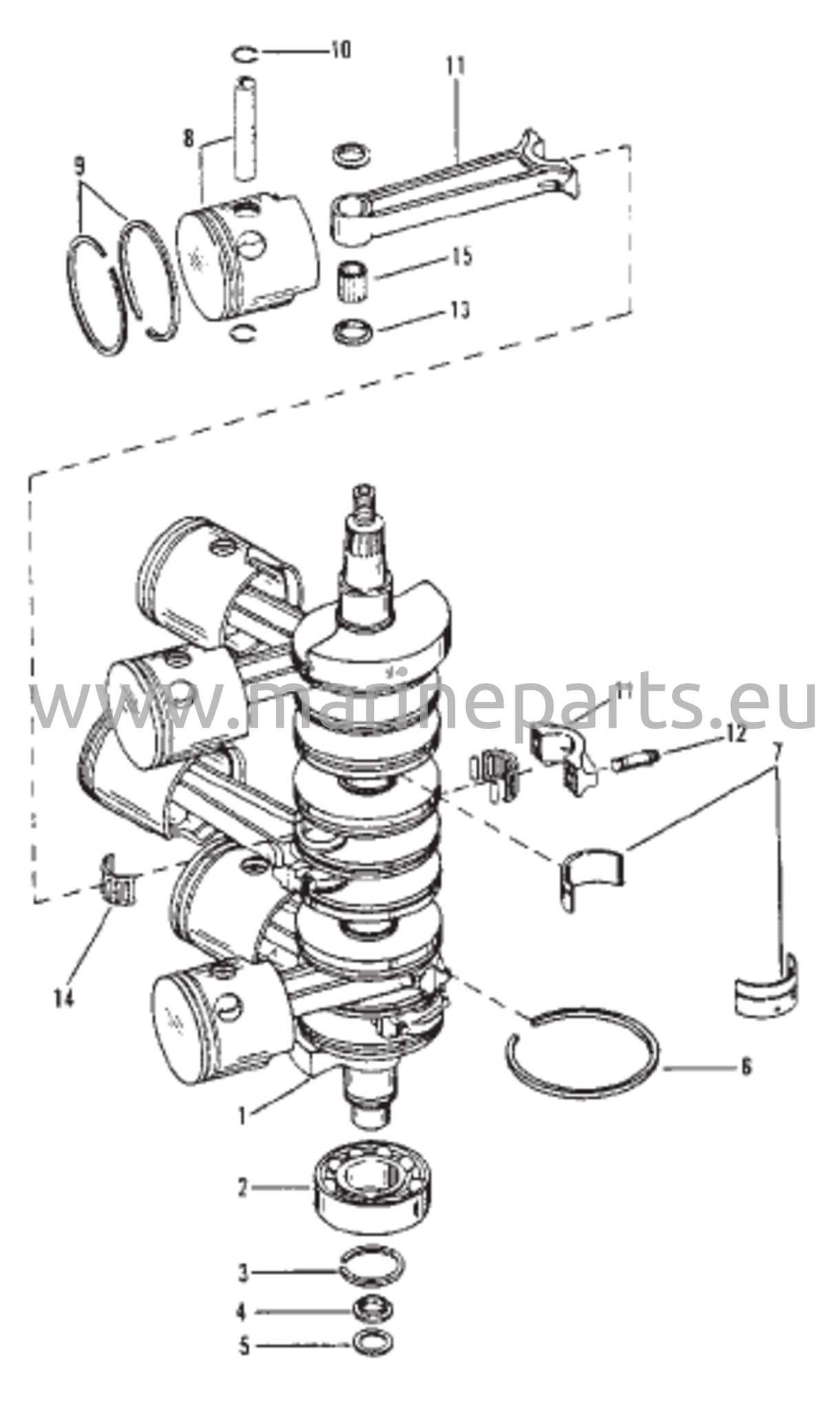 10
11
8
9
15
13
www.marineparts.eu
11
12
7
14
6
1
2
3
4
5