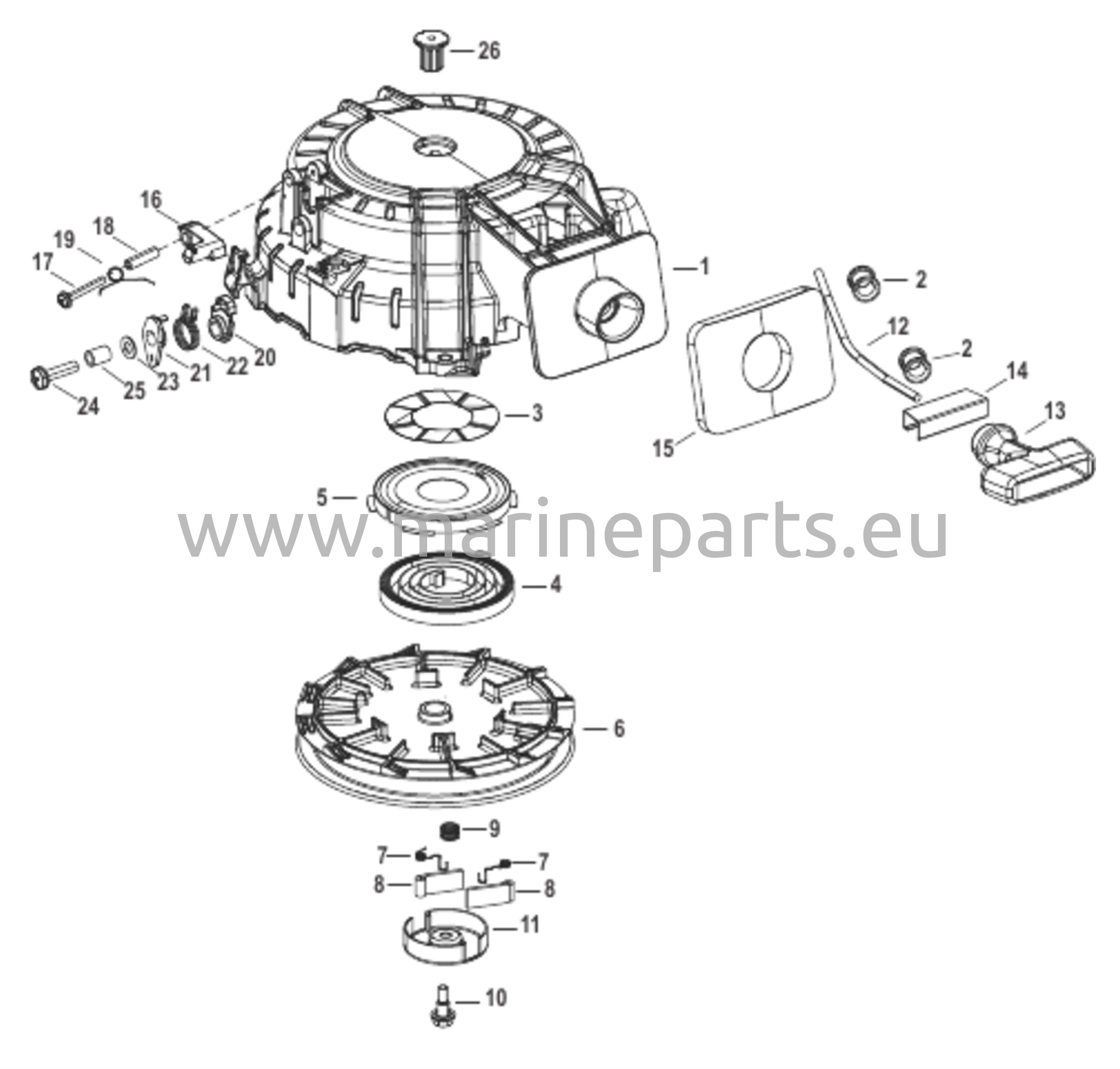 26
16
18
19
17
1
2
12
2
14
13
15
20
22
21
23
25
24
3
5
www.marineparts.eu
4
6
9
7
7
8
8
11
10