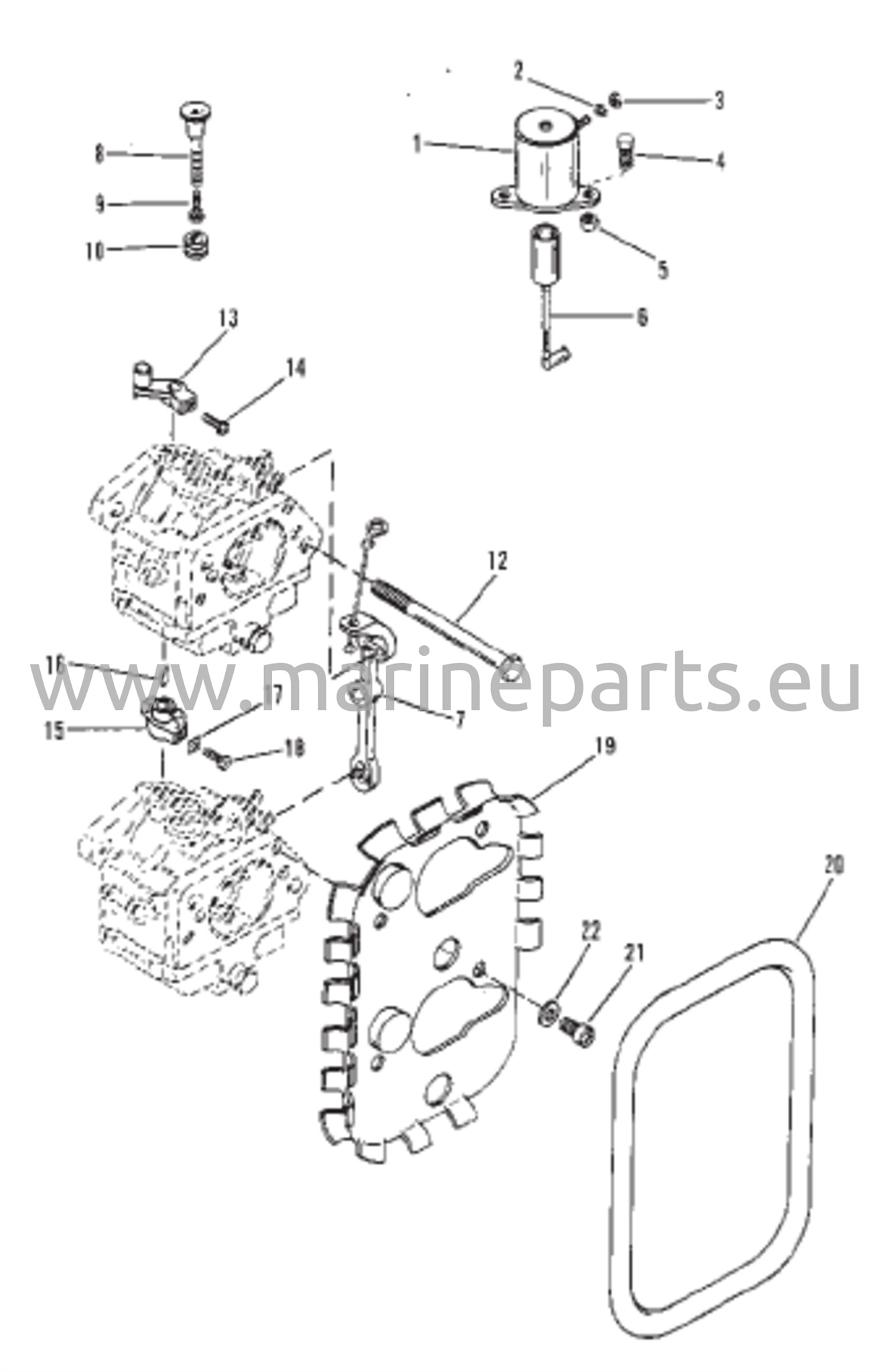 2
3
1
4
8
9
10
5
6
13
14
12
16
www.marineparts.eu
17
7
15
18
19
20
22
21