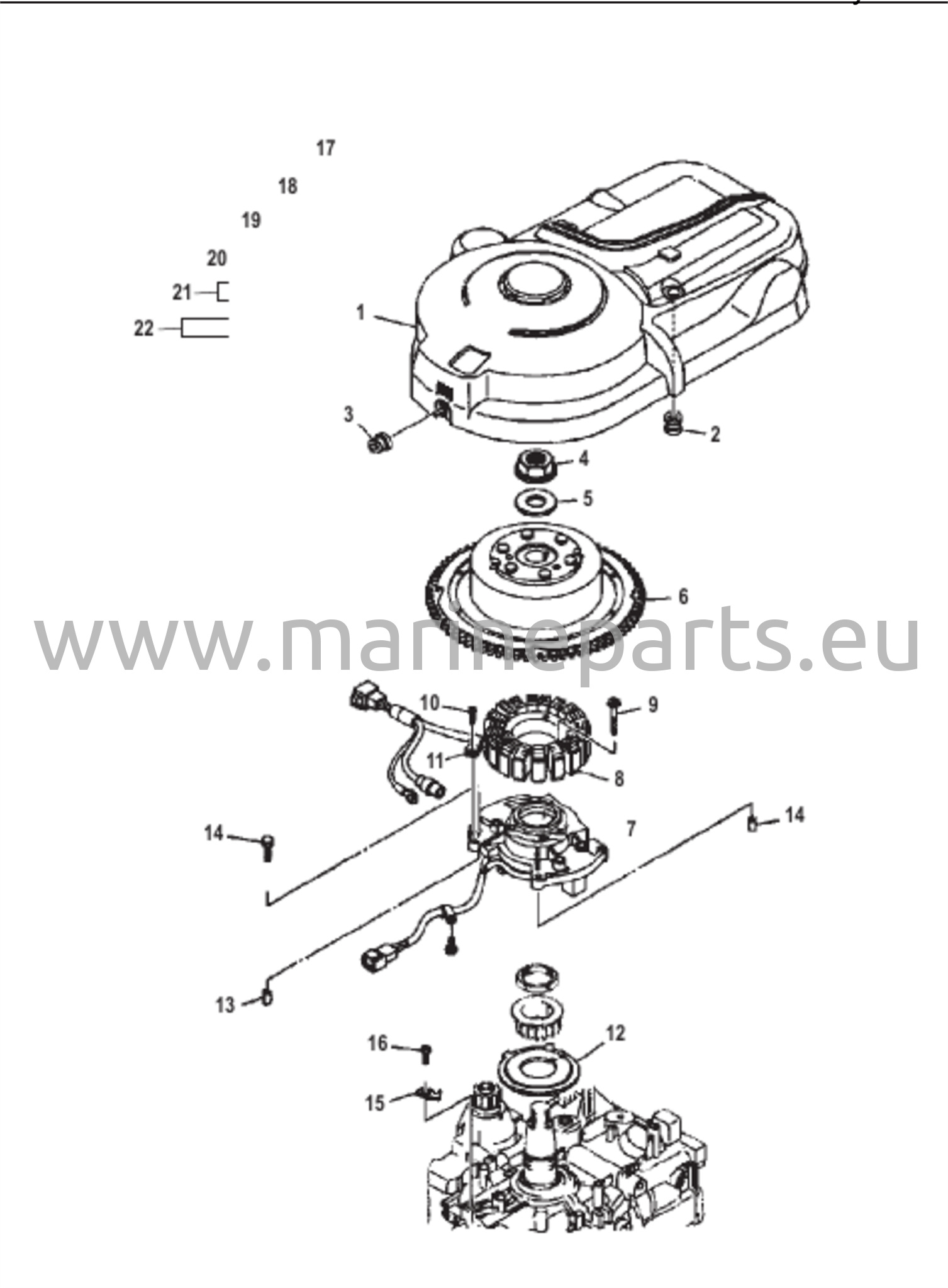 17
18
19
20
21
22
1
3
2
4
5
6
www.marineparts.eu
10
9
11
8
14
7
14
13
16
12
15