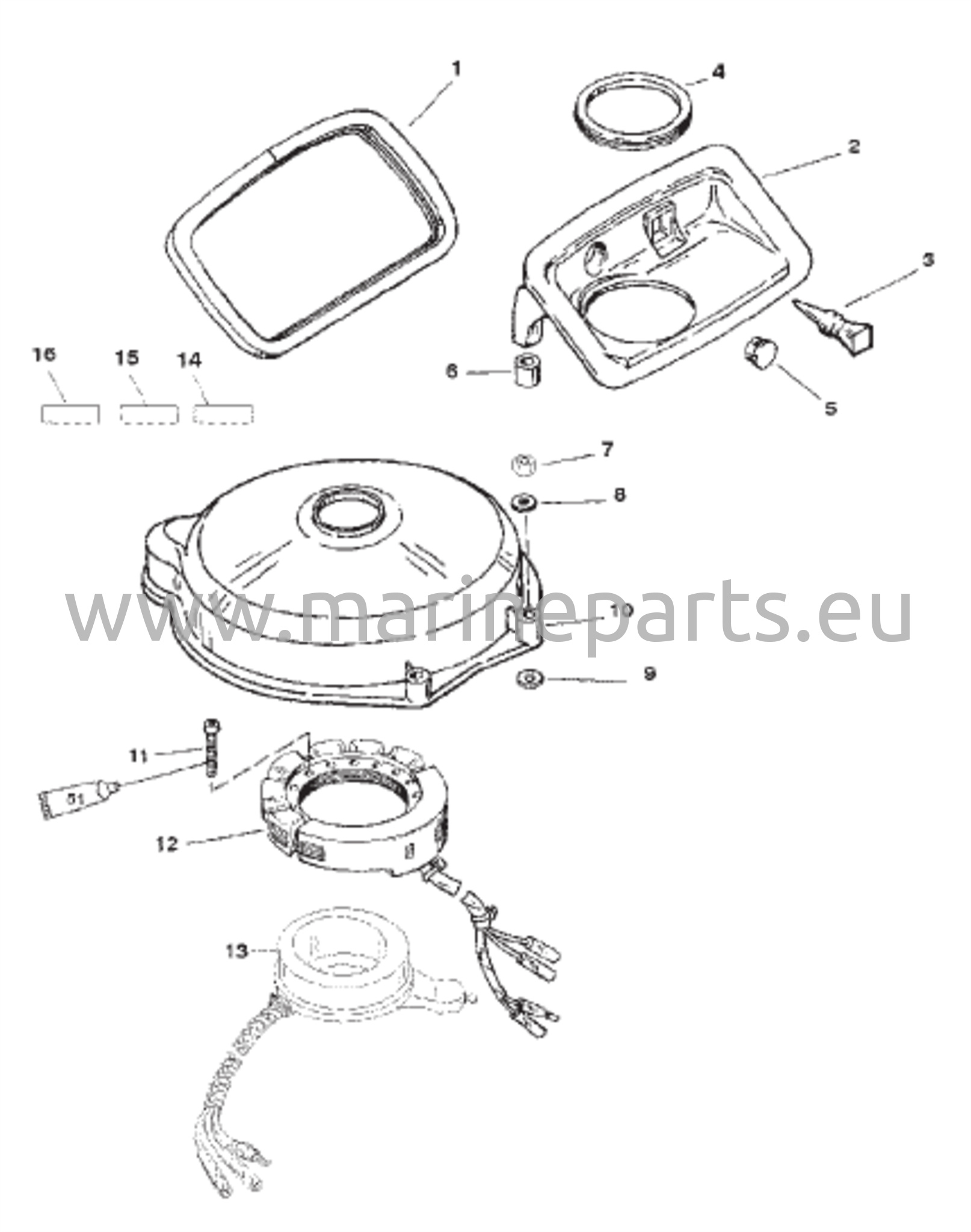 1
4
2
3
16
15
14
6
5
7
8
www.marineparts.eu
10
9
11
51
12
13