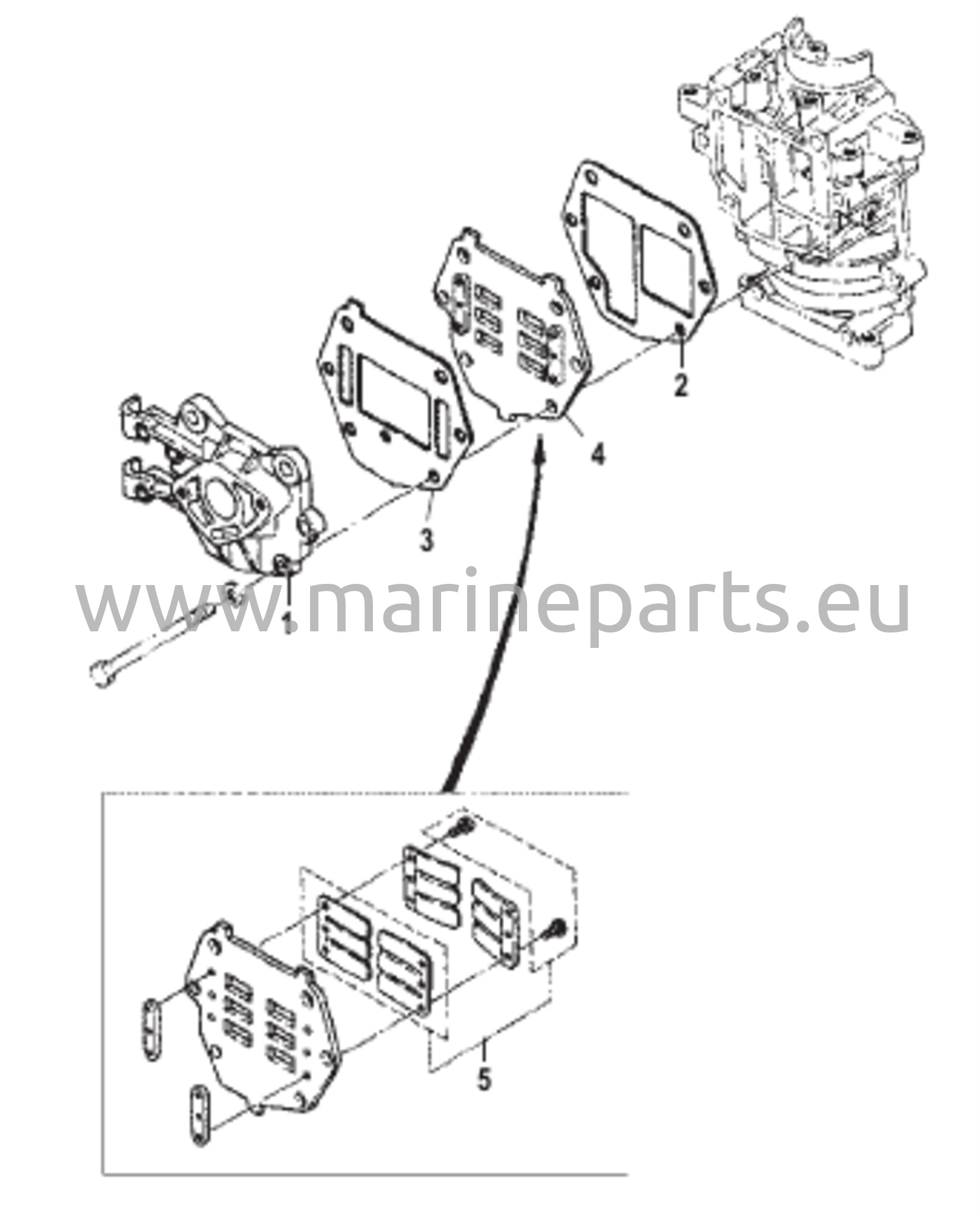 2
4
3
www.marineparts.eu
1
5