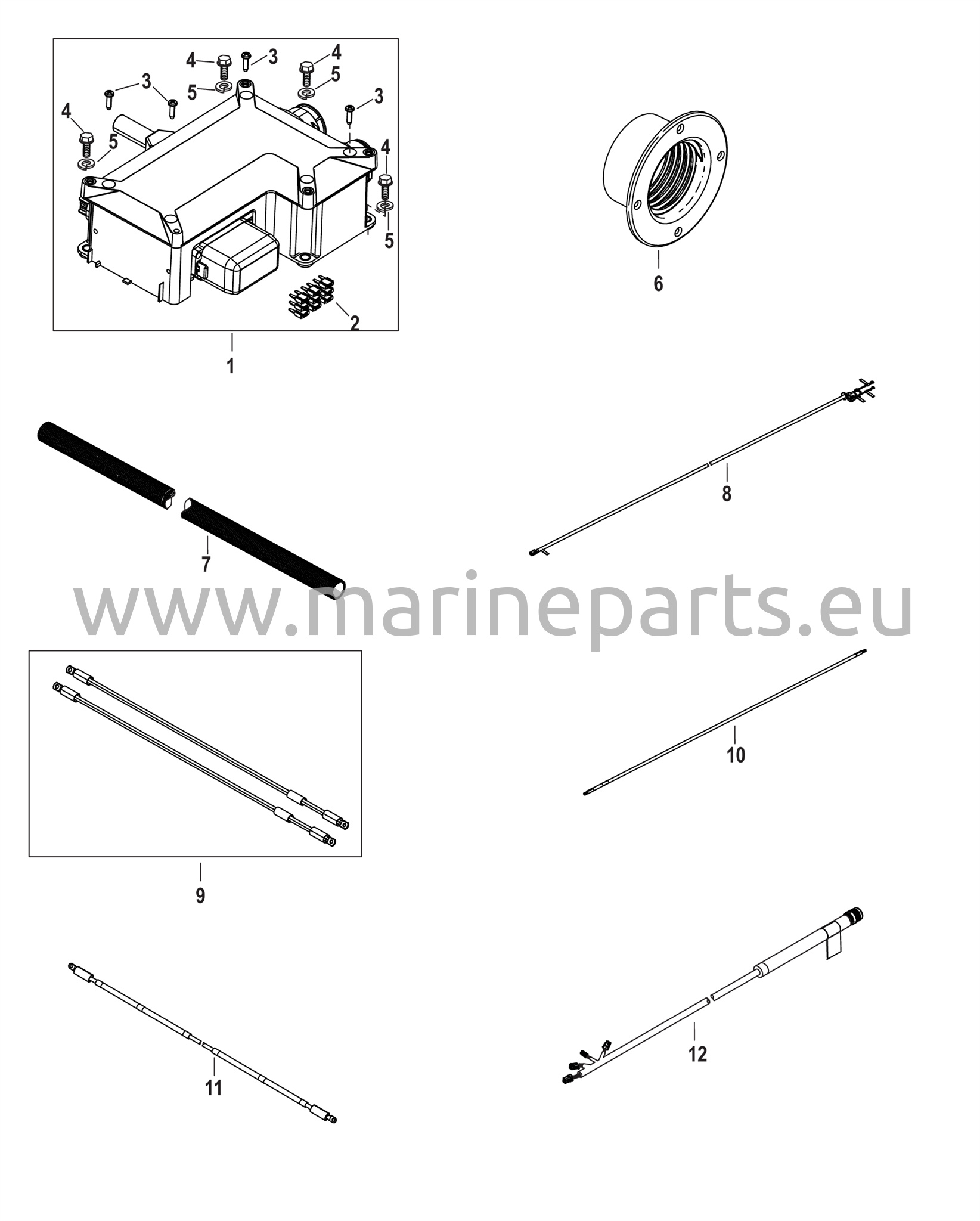 4
3
4
5
3
5
3
4
5
4
5
2
1
6
7
8
www.marineparts.eu
9
10
11
12