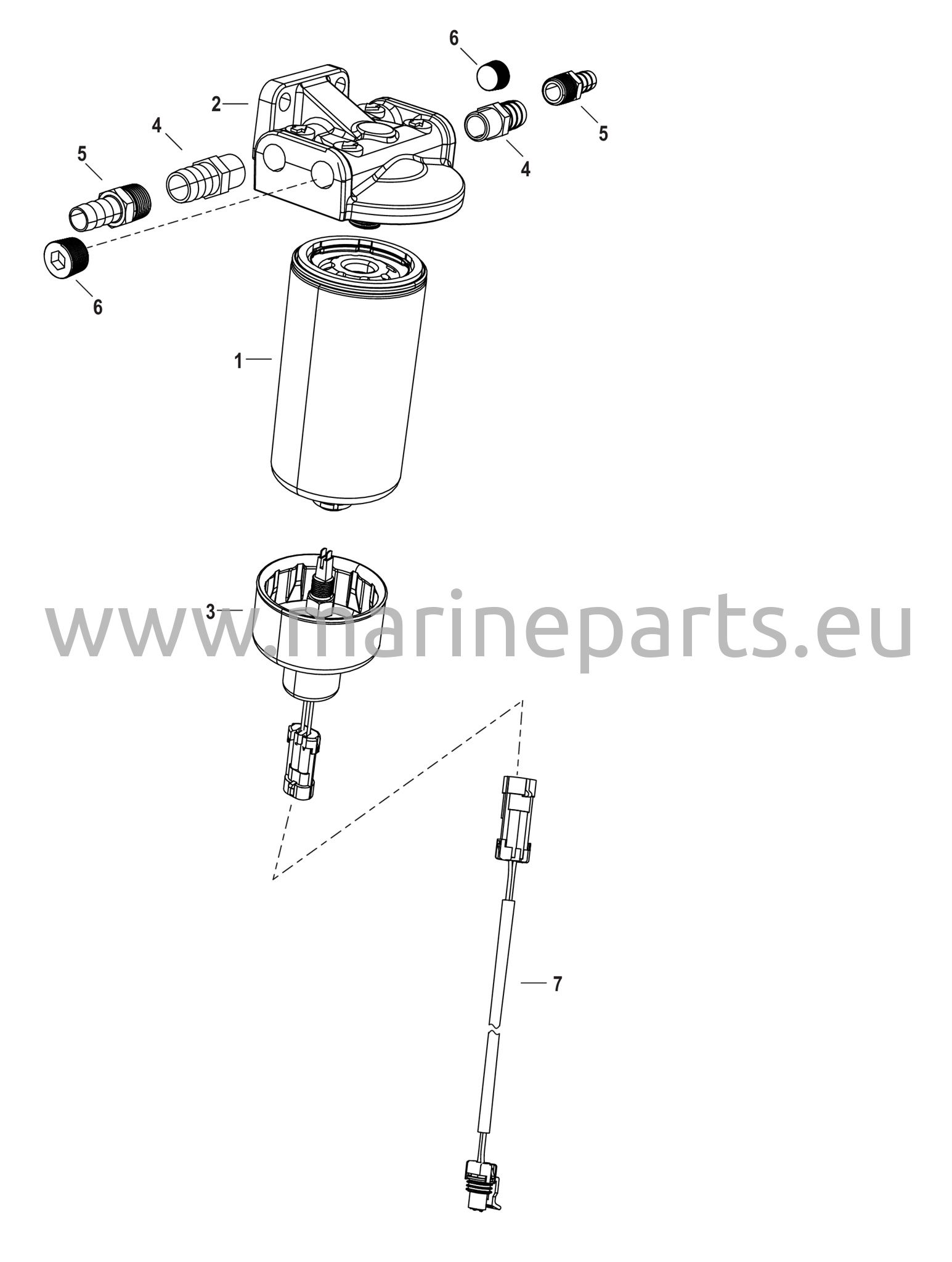 6
2
4
5
5
4
6
1
3
www.marineparts.eu
7