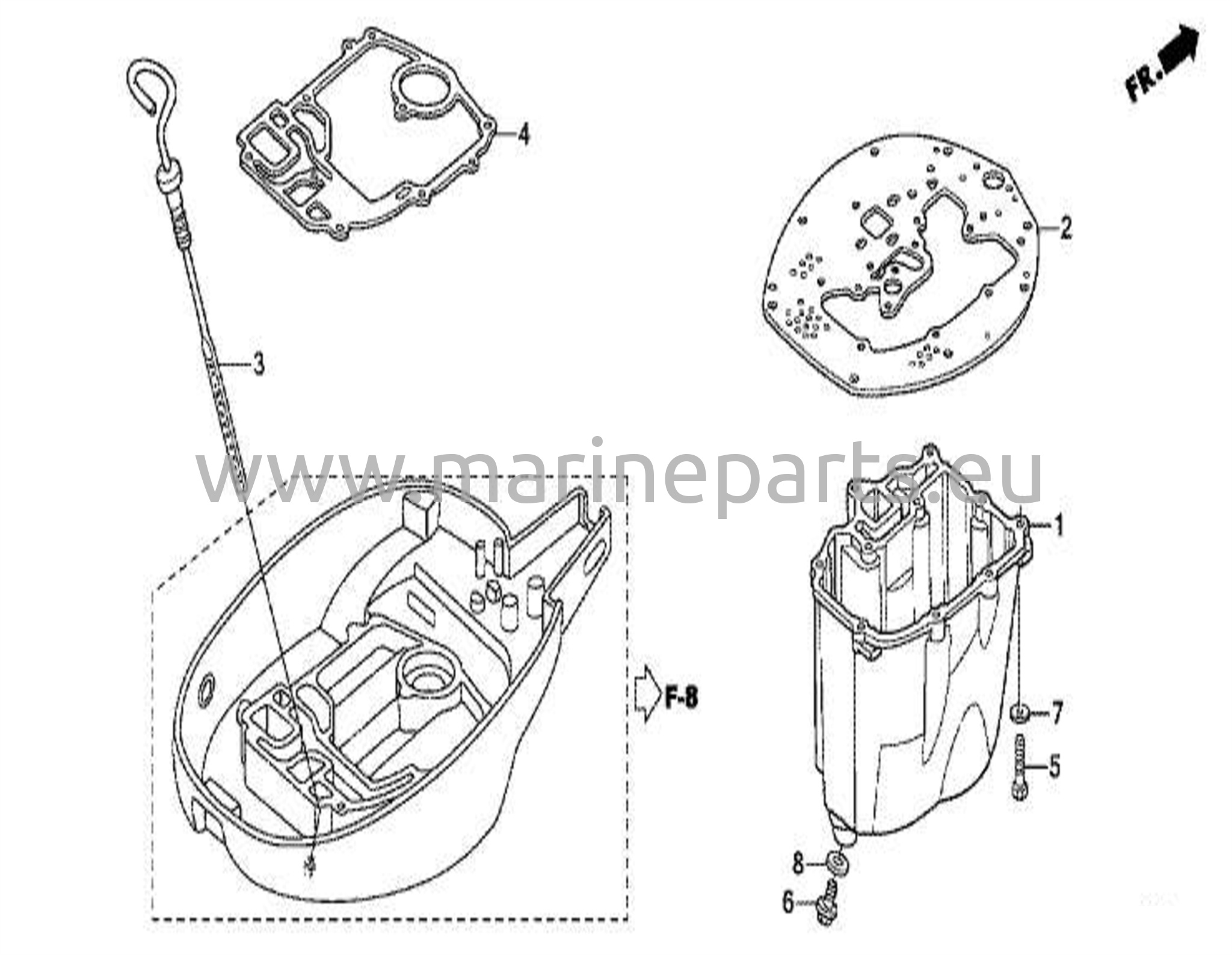 FR.

4

2

3

www.marineparts.eu

1

F-8

7

5

8

6