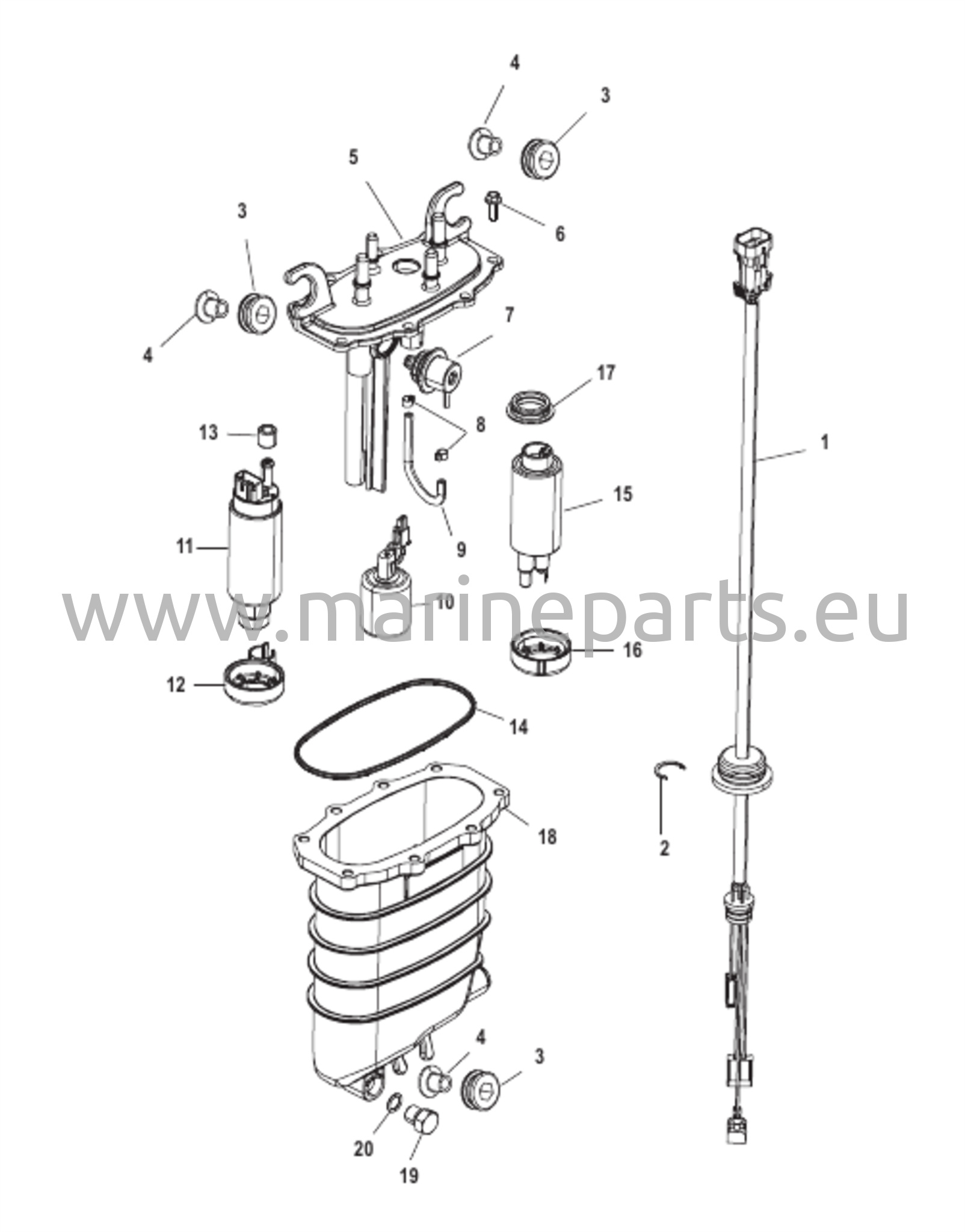 4
3
5
6
3
4
7
17
8
13
1
15
11
9
10
www.marineparts.eu
16
12
14
2
18
4
3
20
19