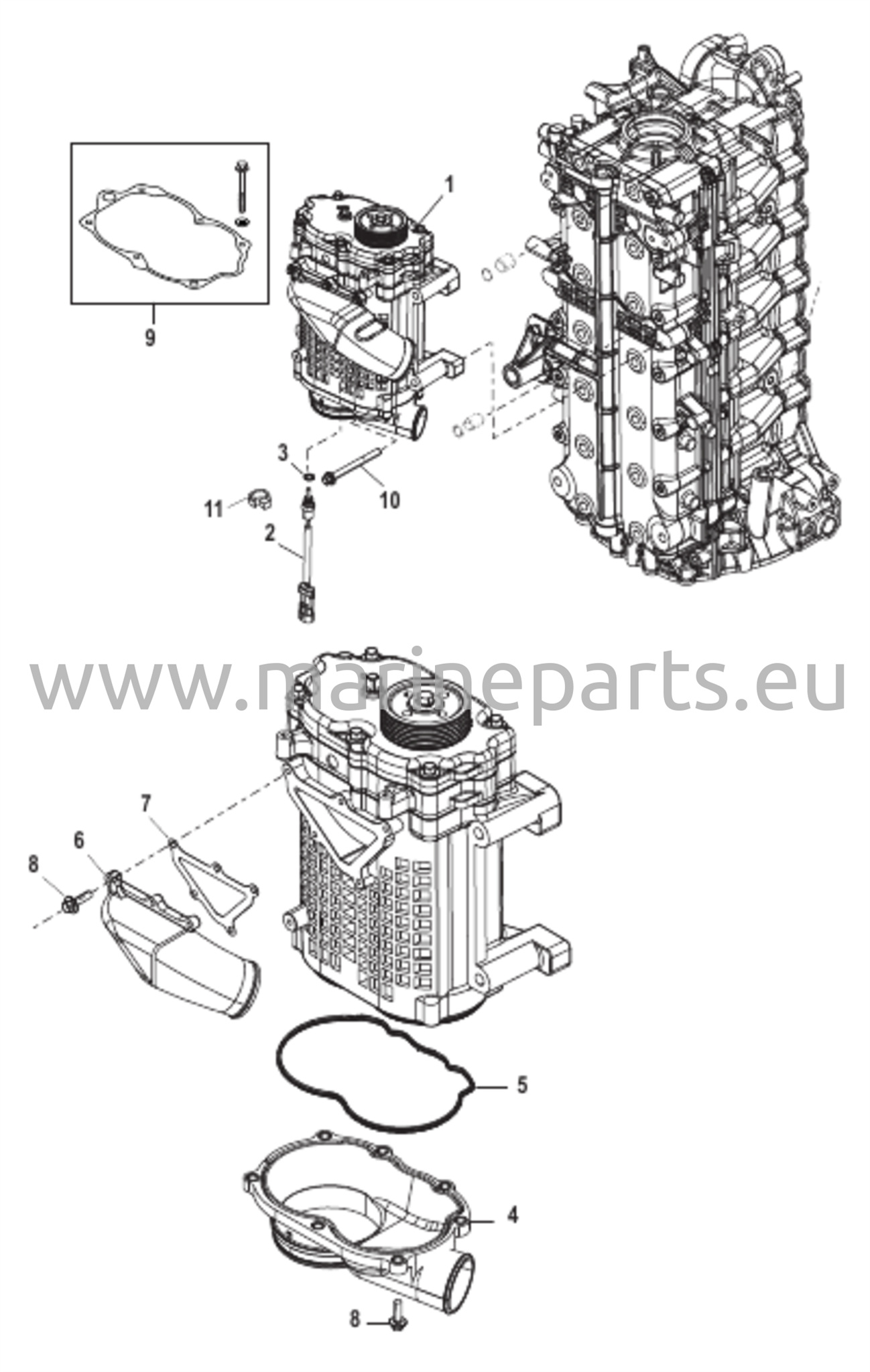 1

9

3

10

11

2

www.marineparts.eu

7

6

8

5

4

8