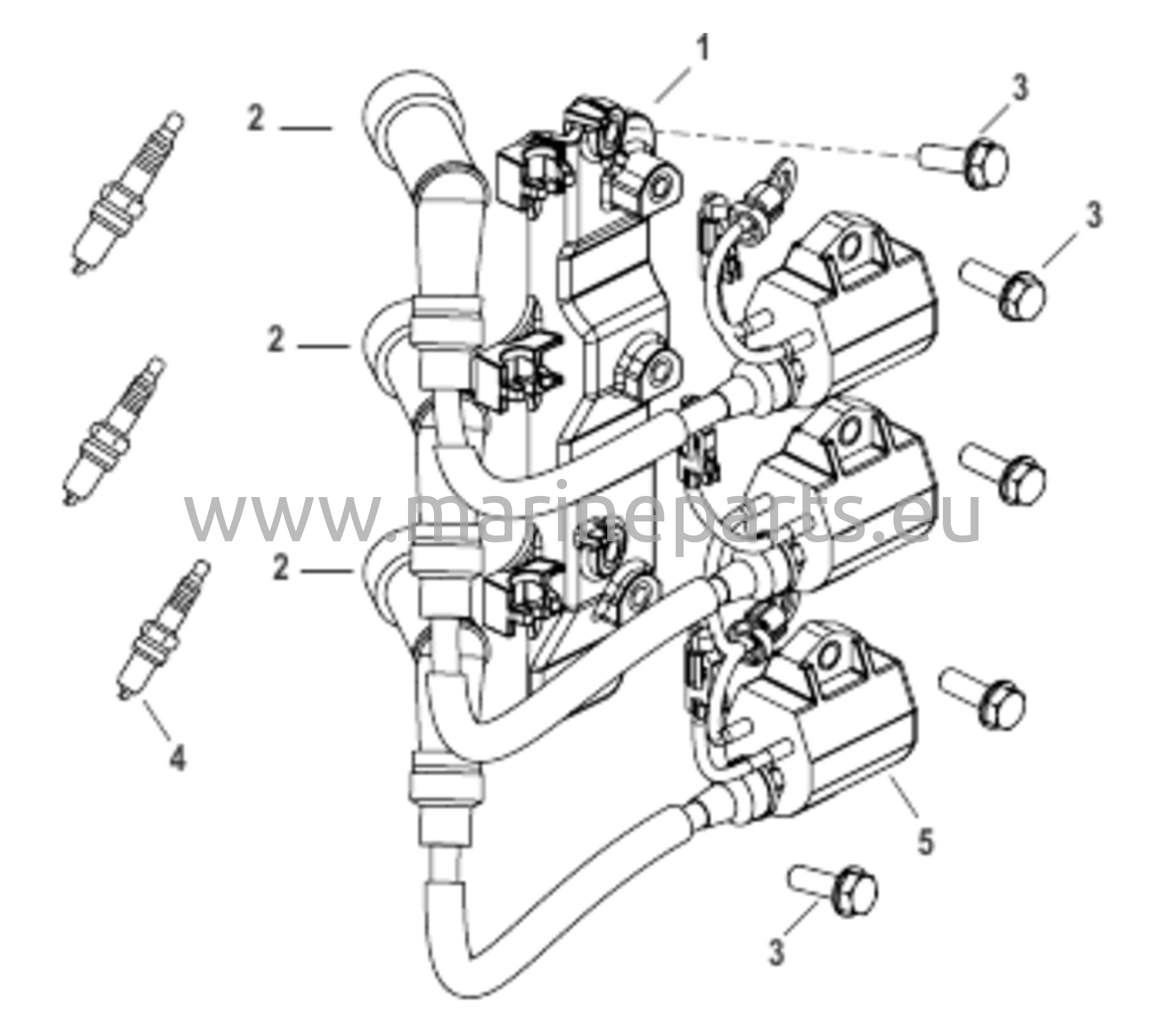 1
2
3
3
2
www.marineparts.eu
2
4
5
3