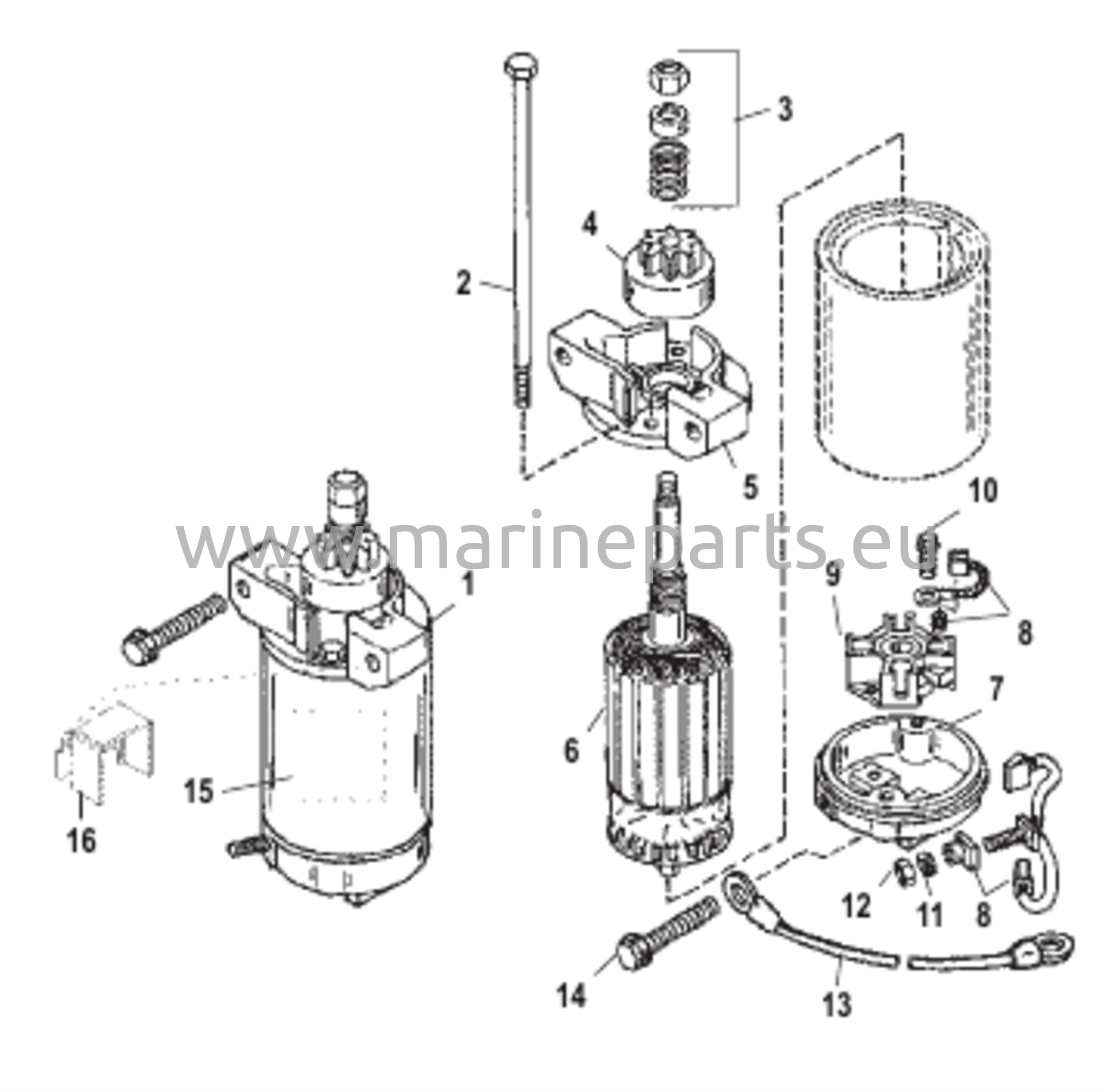 3

4

2

5

10

www.marineparts.eu

1

9

8

7

6

15

16

12

11

8

14

13