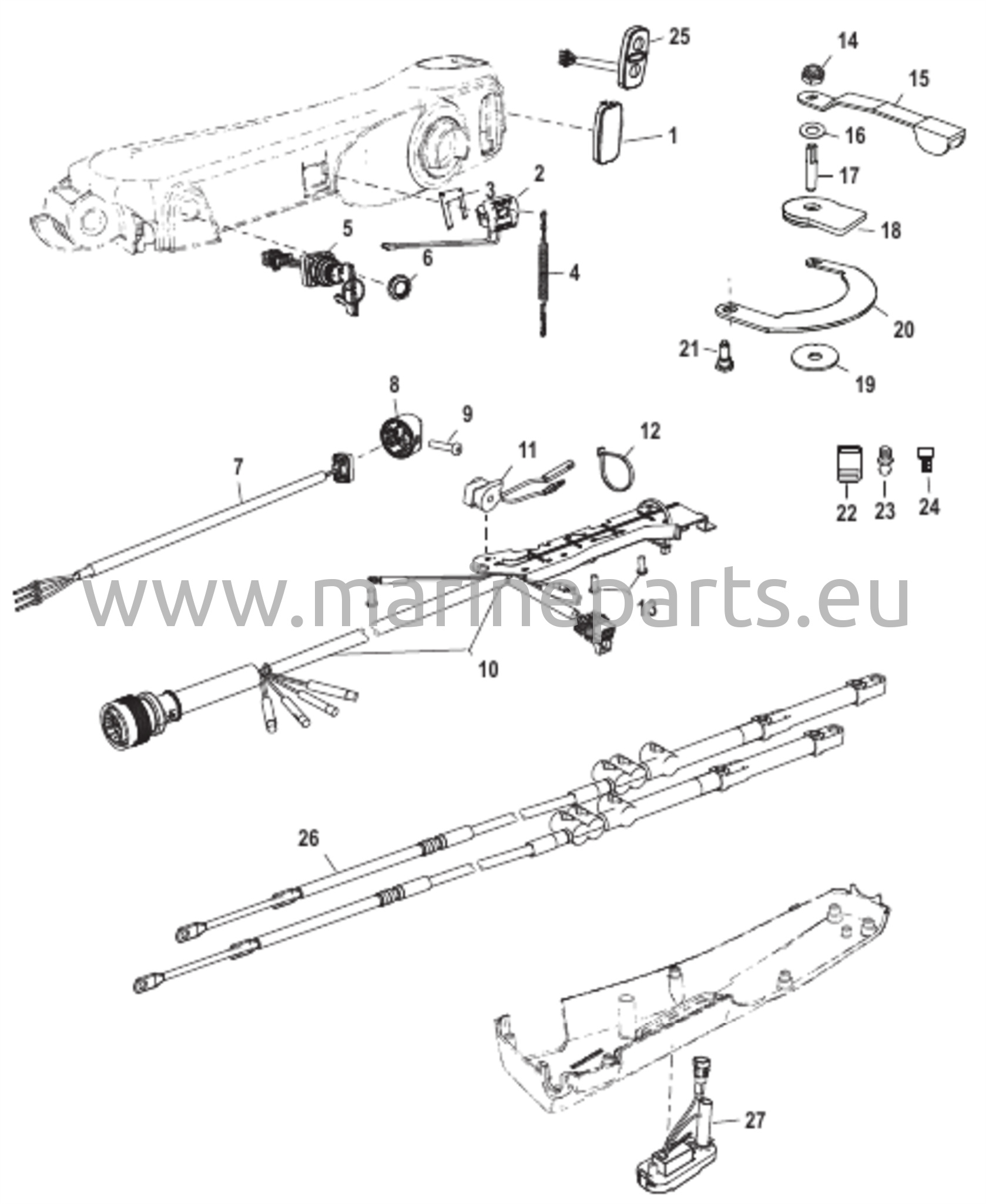 25
14
15
1
16
17
2
3
18
5
6
4
20
21
19
8
9
12
11
7
22
23
24
www.marineparts.eu
13
10
26
27