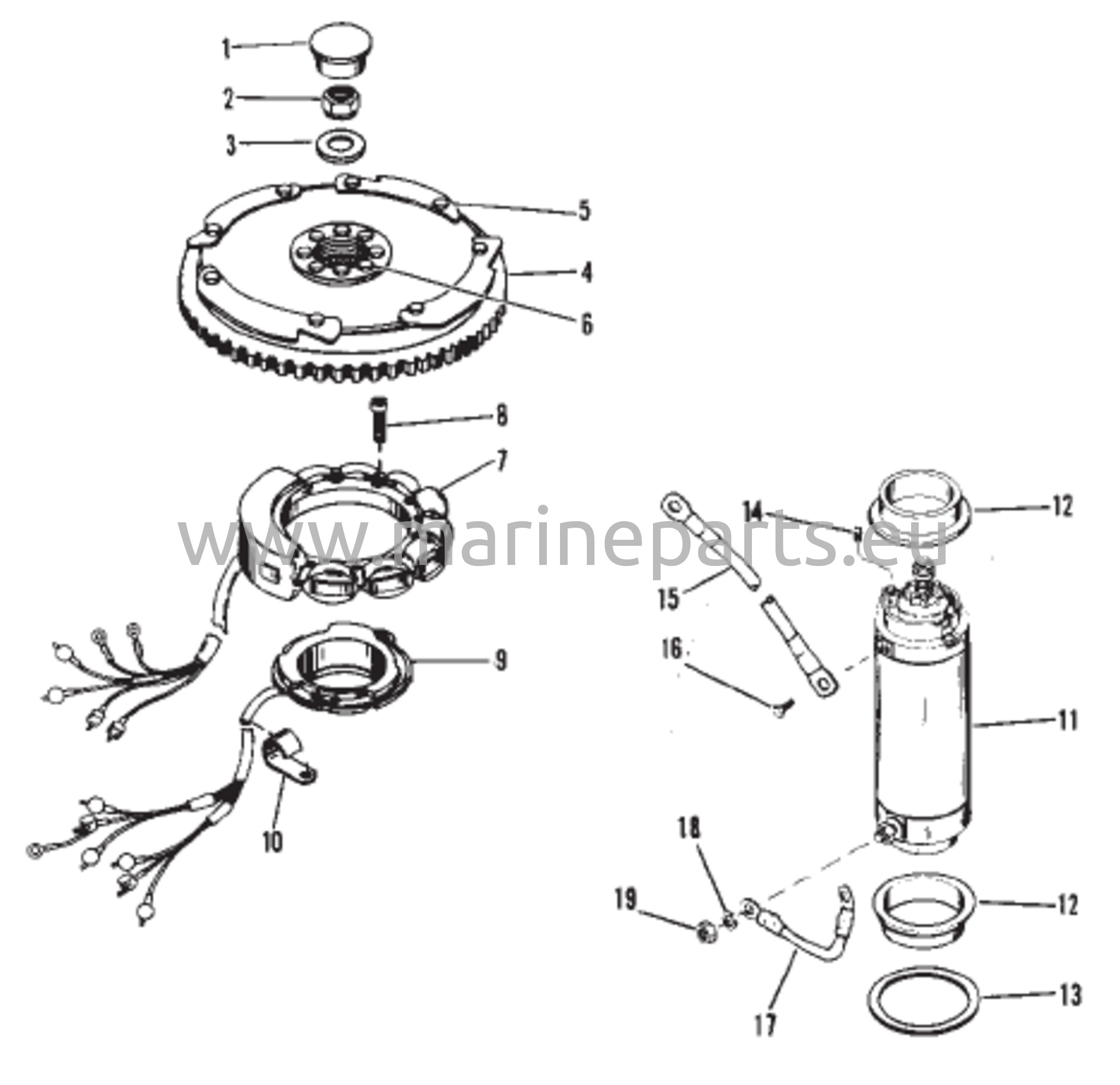 1
2
3
5
4
6
8
7
www.marineparts.eu
14
12
15
16
9
11
10
18
19
12
17
13