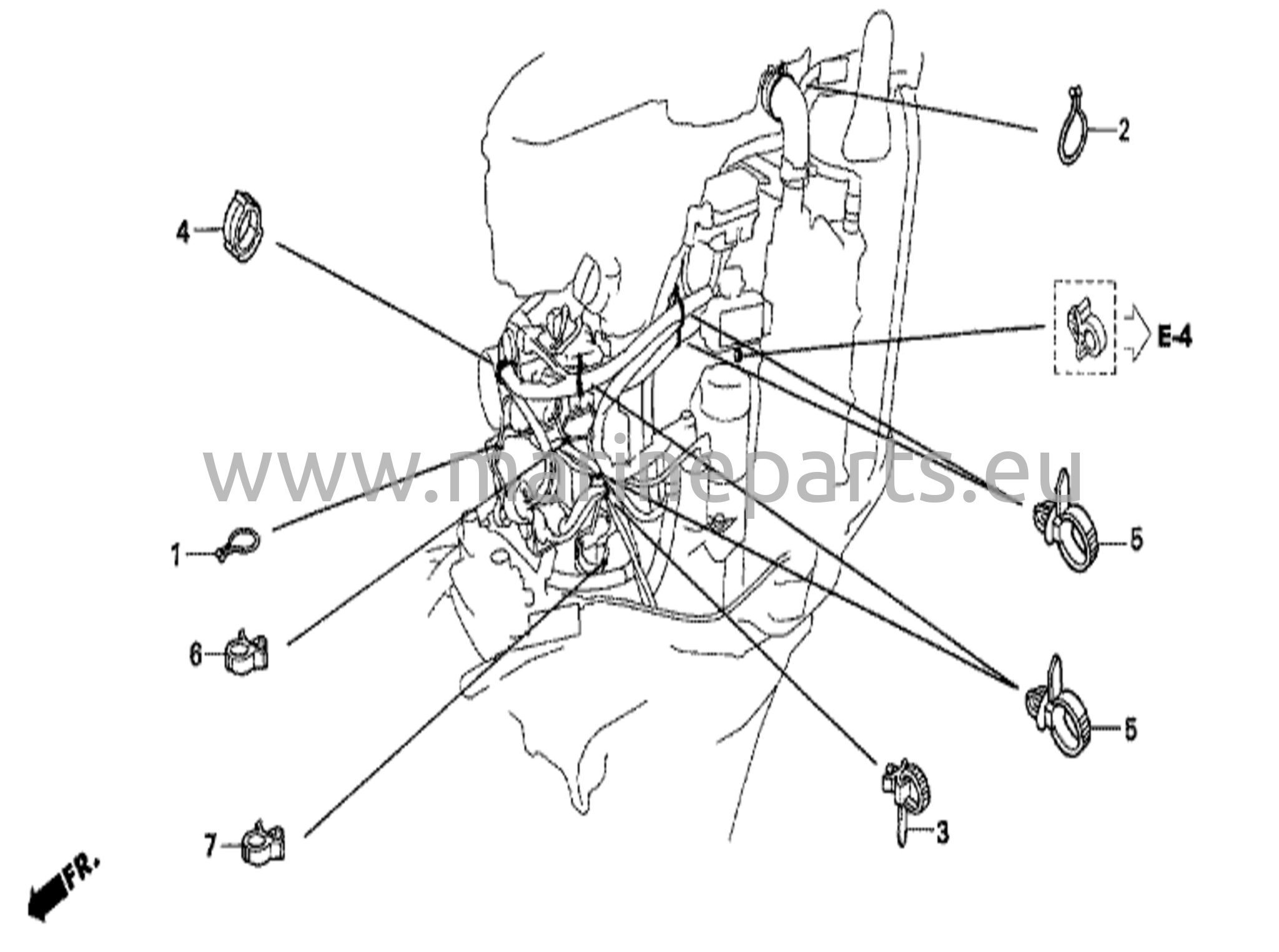 2
4
E-4
www.marineparts.eu
5
1
6
5
3
7
FR.