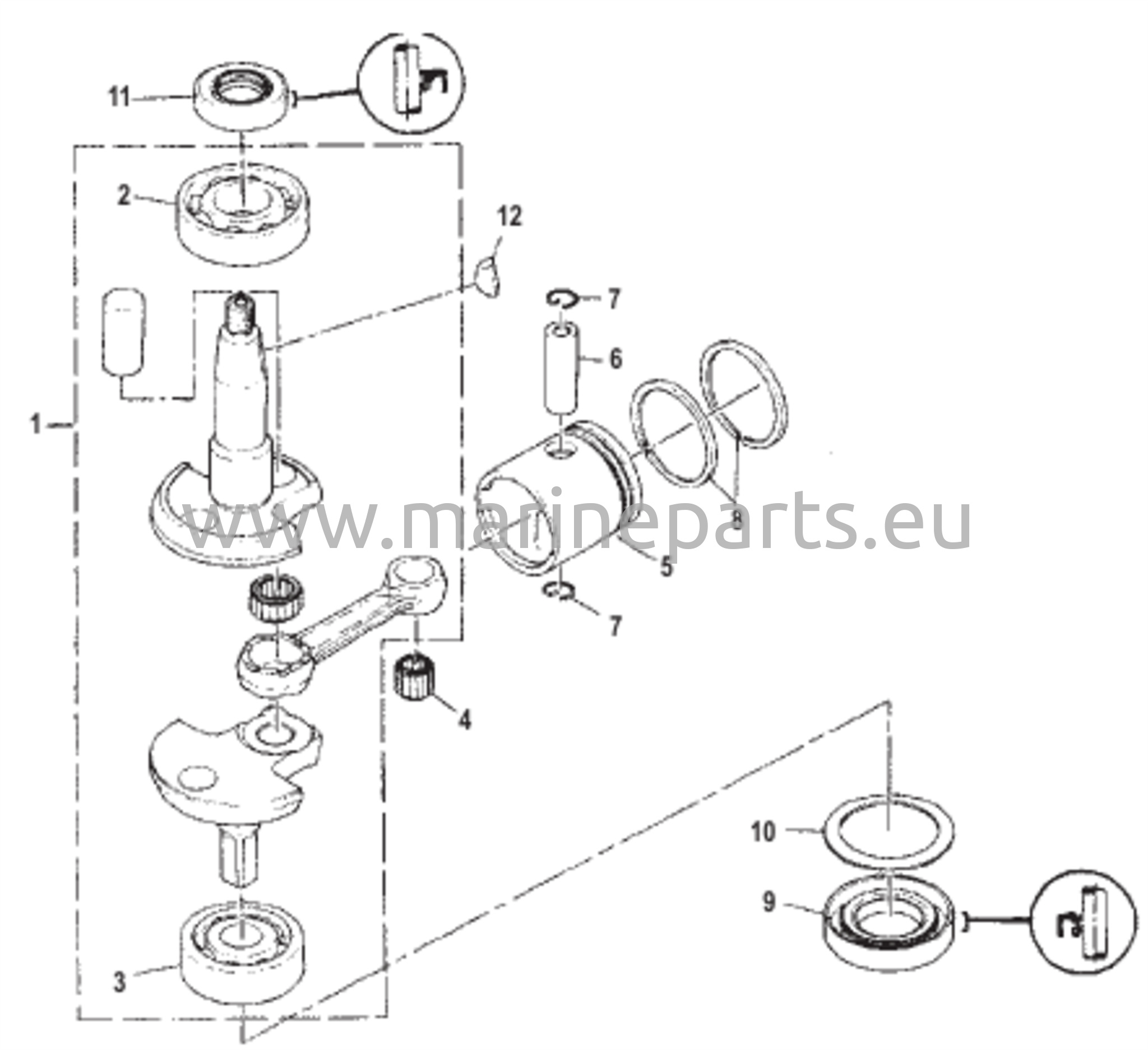 11
2
12
7
6
1
8
www.marineparts.eu
5
7
4
10
9
3