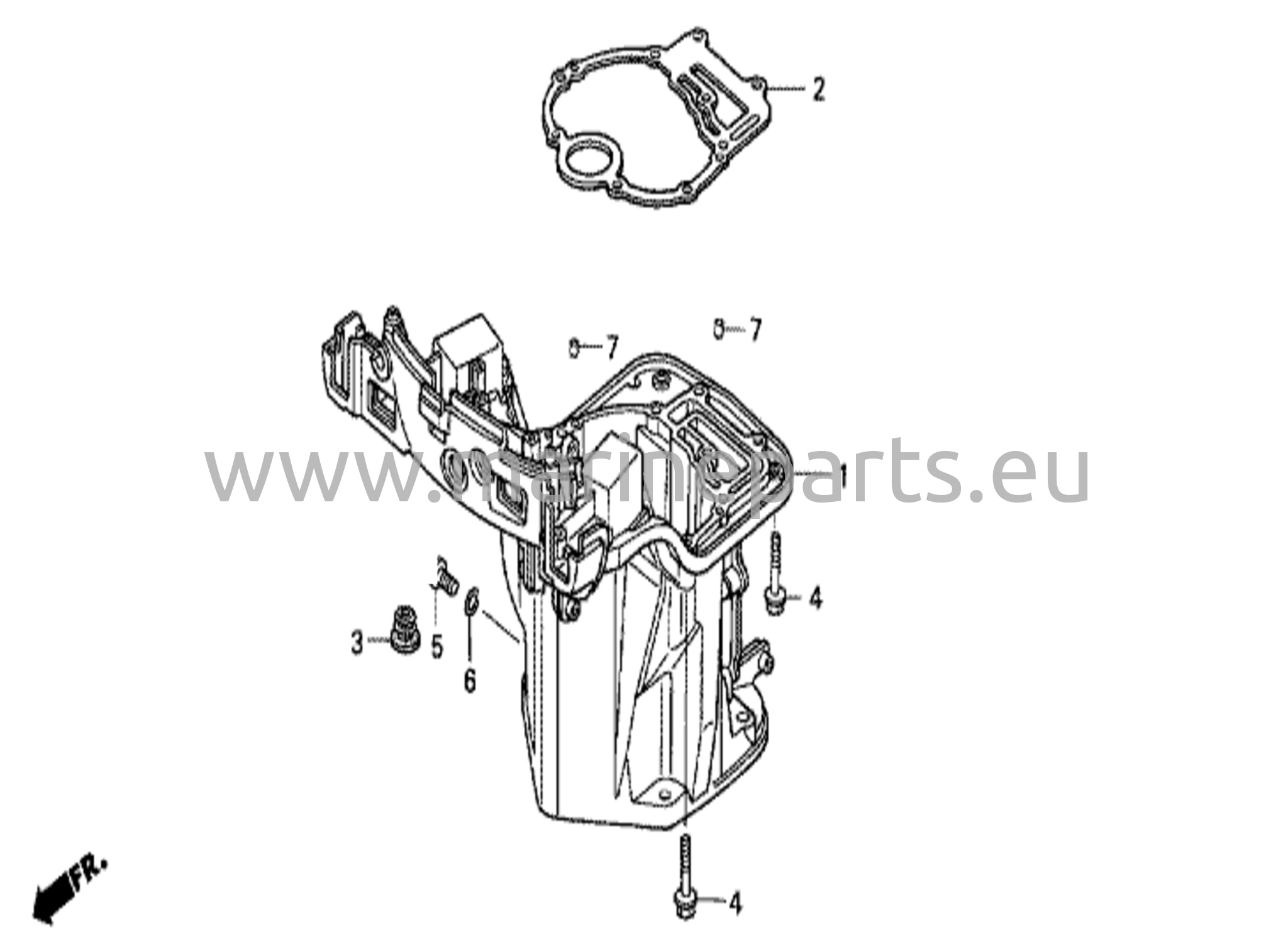 2

7
7

www.marineparts.eu

1

4

3
5
6

FR.

4