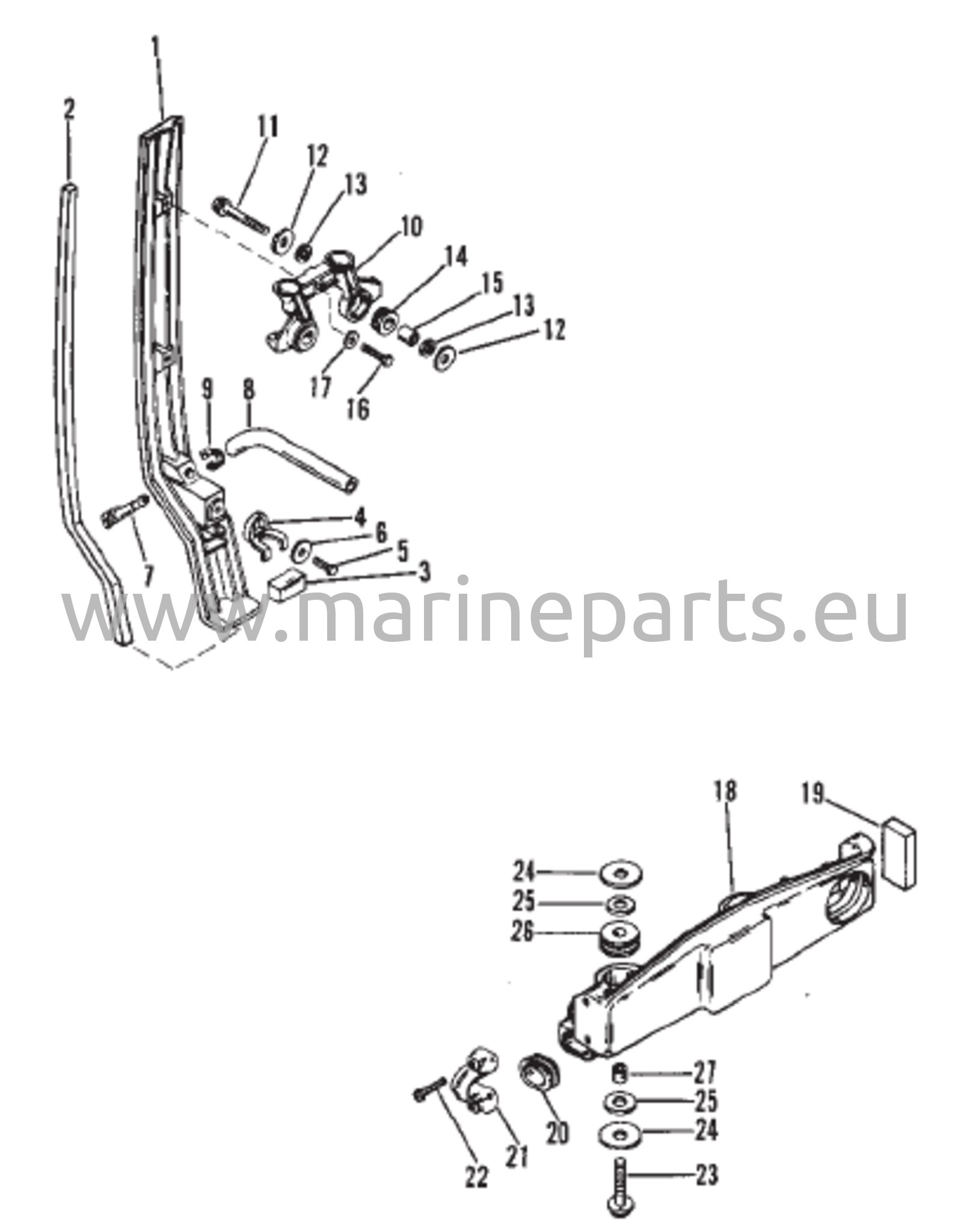 1
2
11
12
13
10
14
15
13
12
17
16
9
8
4
6
5
3
7
www.marineparts.eu
18
19
24
25
26
27
25
24
23
20
21
22