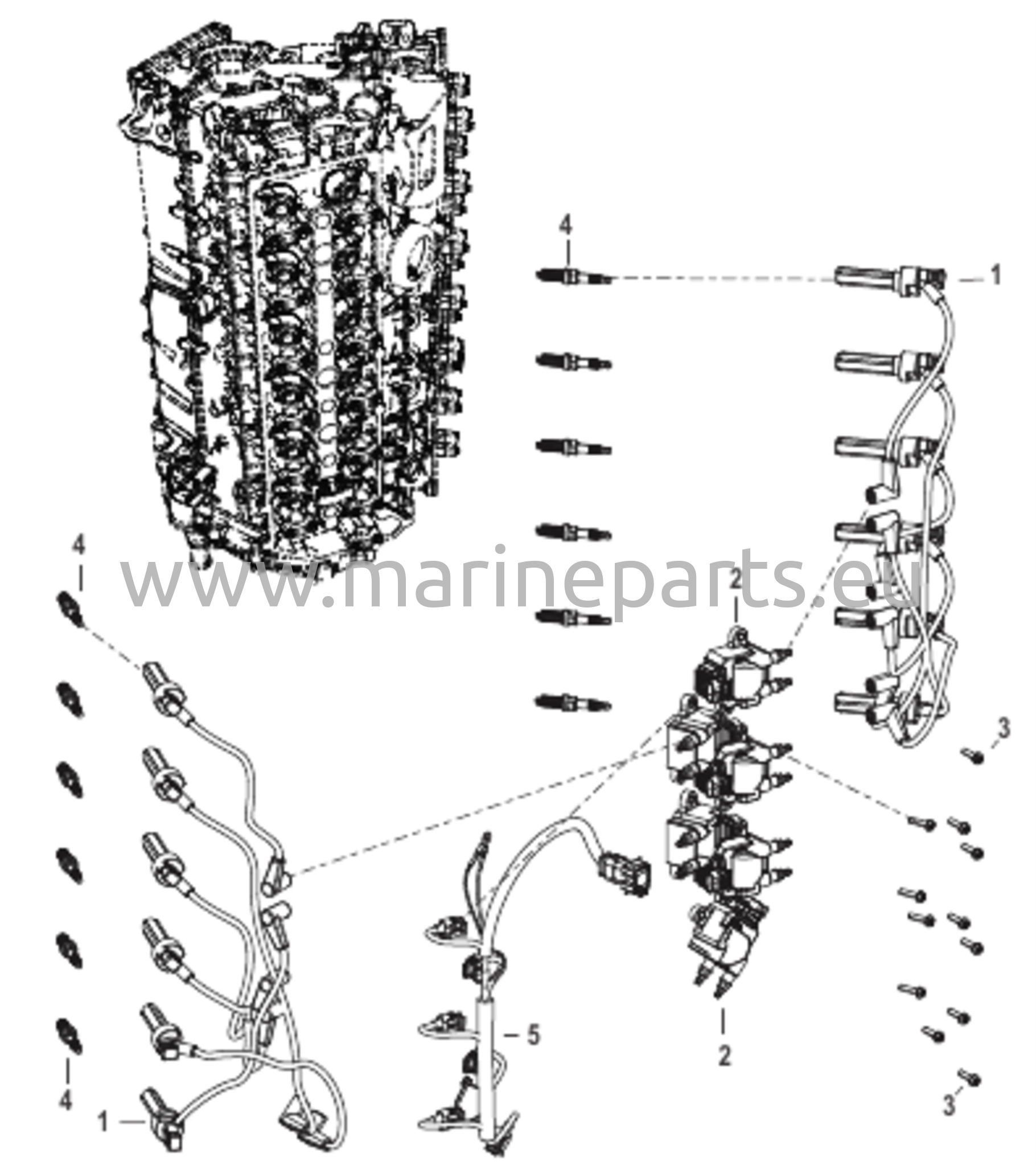 4
1
4
www.marineparts.eu
2
3
5
2
4
1
3