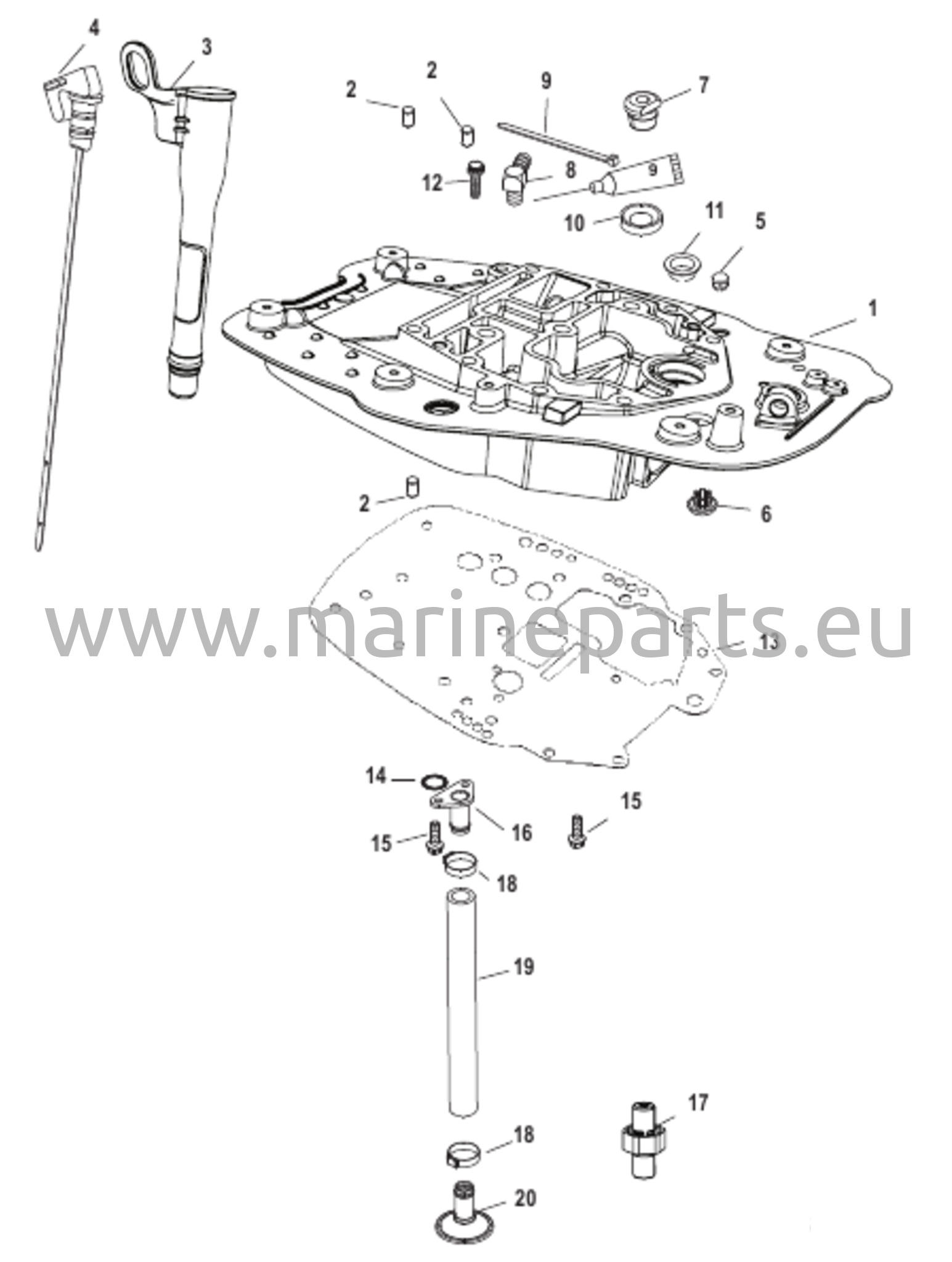 4
3
2
2
9
7
12
8
9
10
11
5
1
2
6
www.marineparts.eu
13
14
15
16
15
18
19
17
18
20