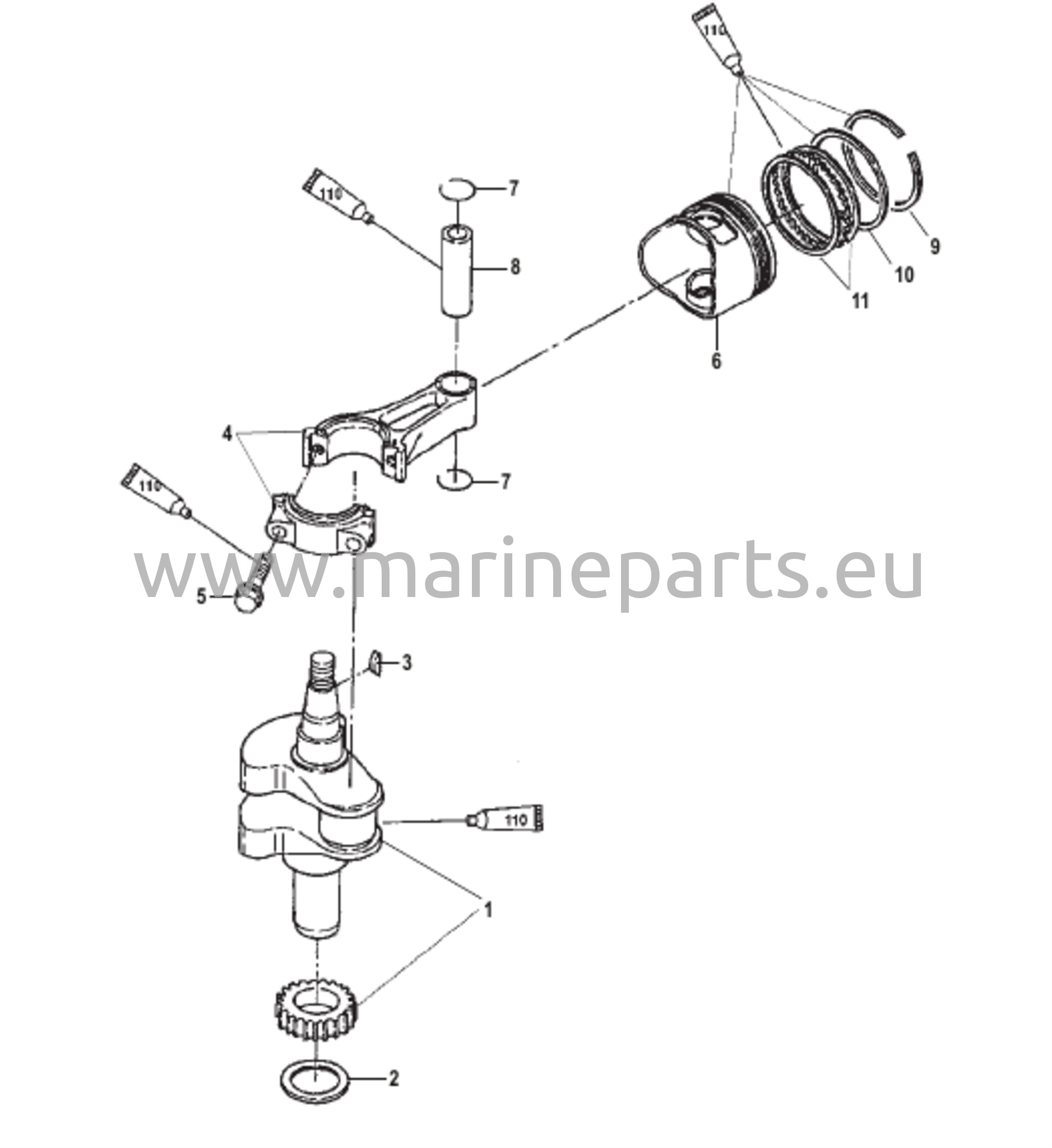 110

110

7

8

9

10

11

6

4

7

110

www.marineparts.eu

5

3

110

1

2