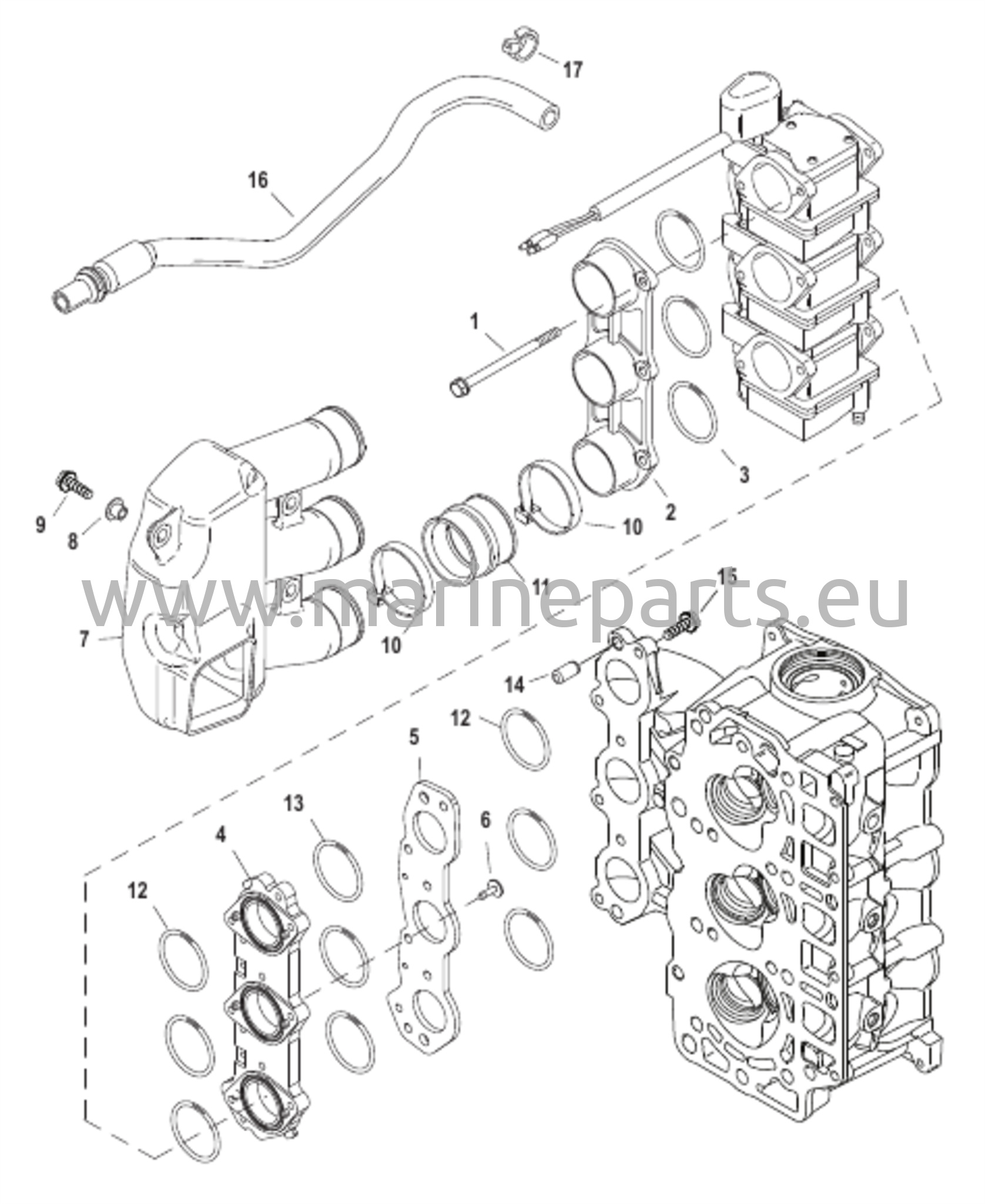 17
16
1
3
2
10
9
8
11
15
www.marineparts.eu
7
10
14
12
5
13
6
4
12