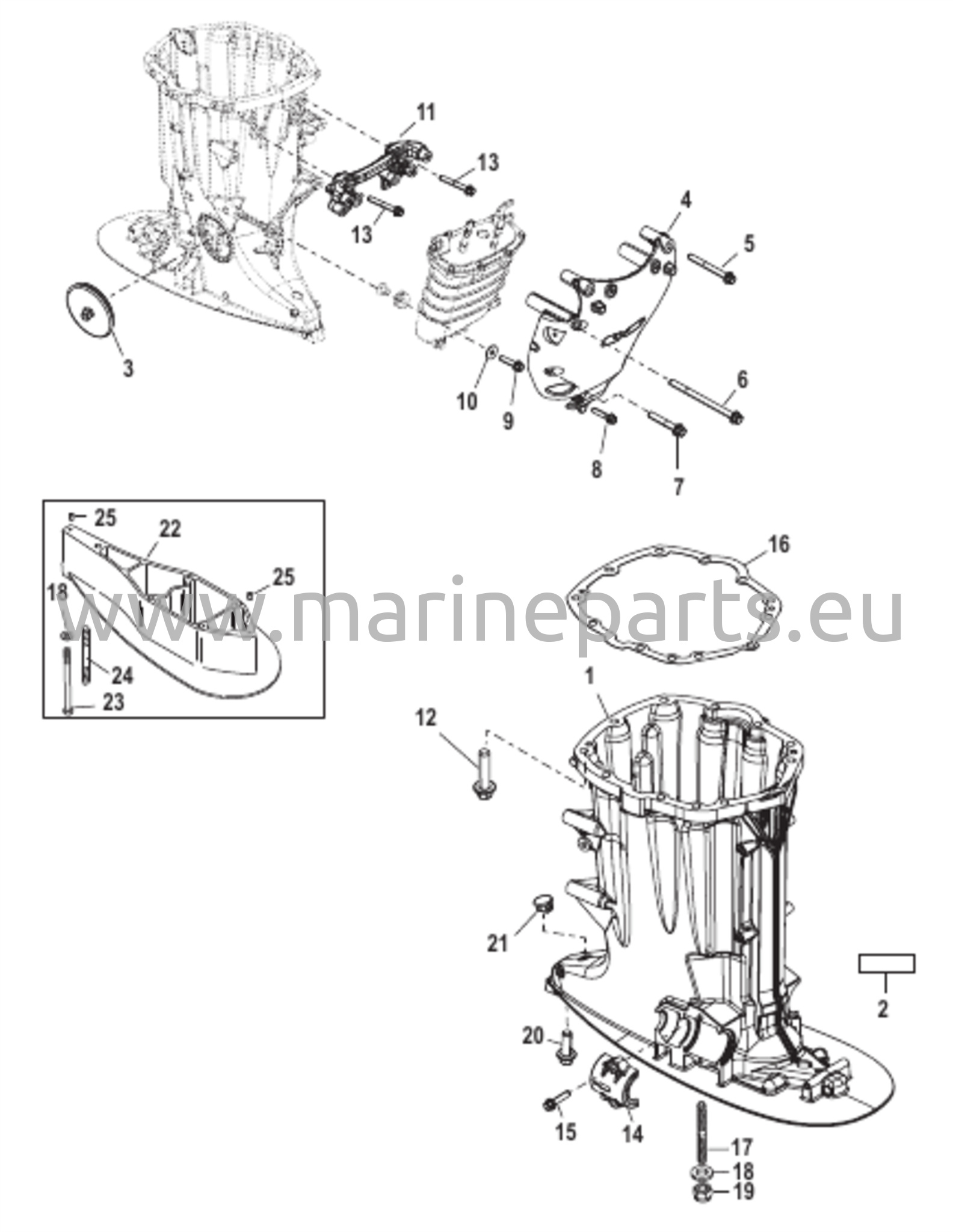 11
13
13
4
5
3
10
9
6
8
7
25
22
25
18
24
23
16
www.marineparts.eu
1
12
21
2
20
15
14
17
18
19