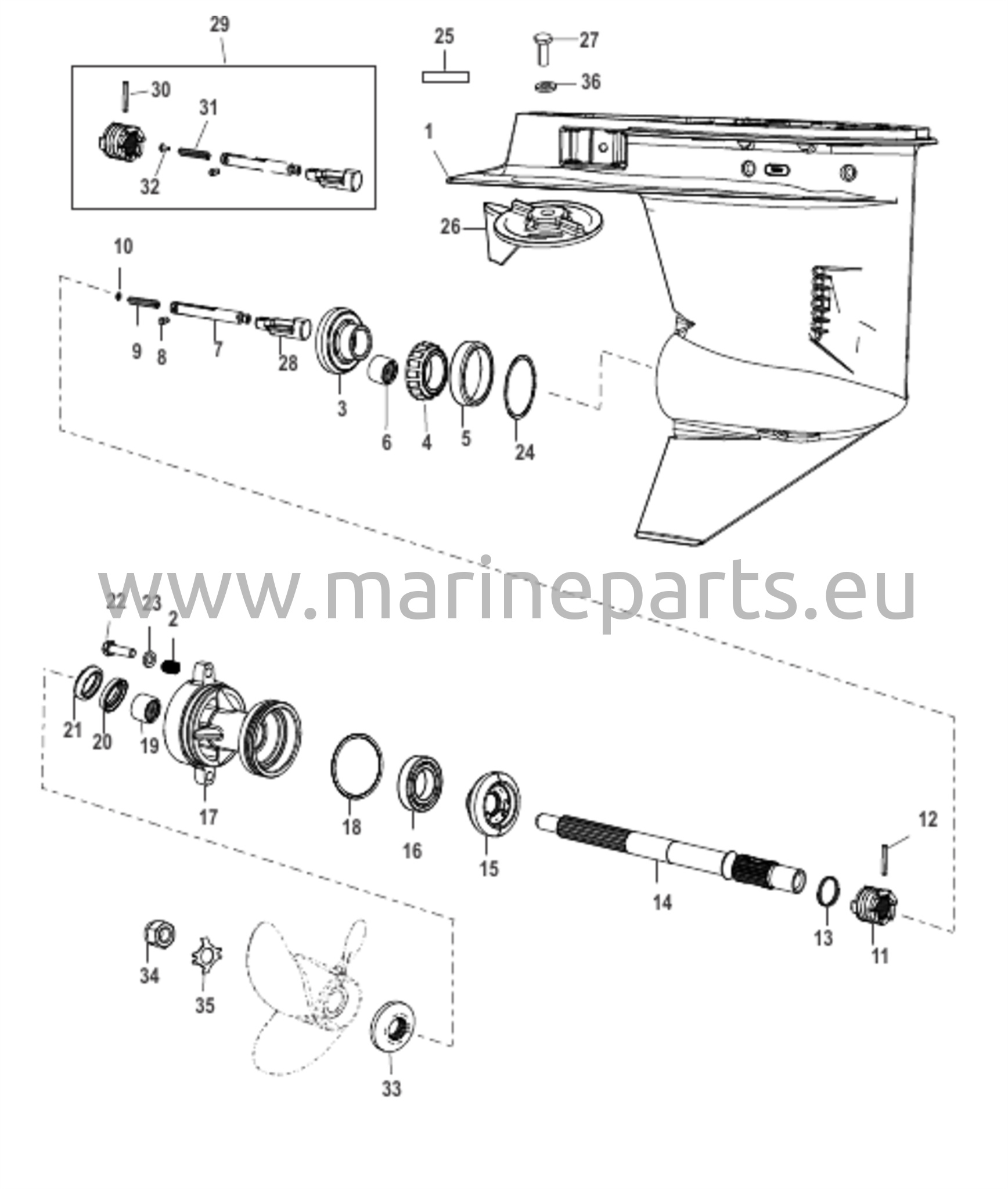 29
25
27
36
30
31
32
1
26
10
9
8
7
28
3
6
4
5
24
www.marineparts.eu
22
23
2
21
20
19
17
18
16
15
14
12
13
11
34
35
33