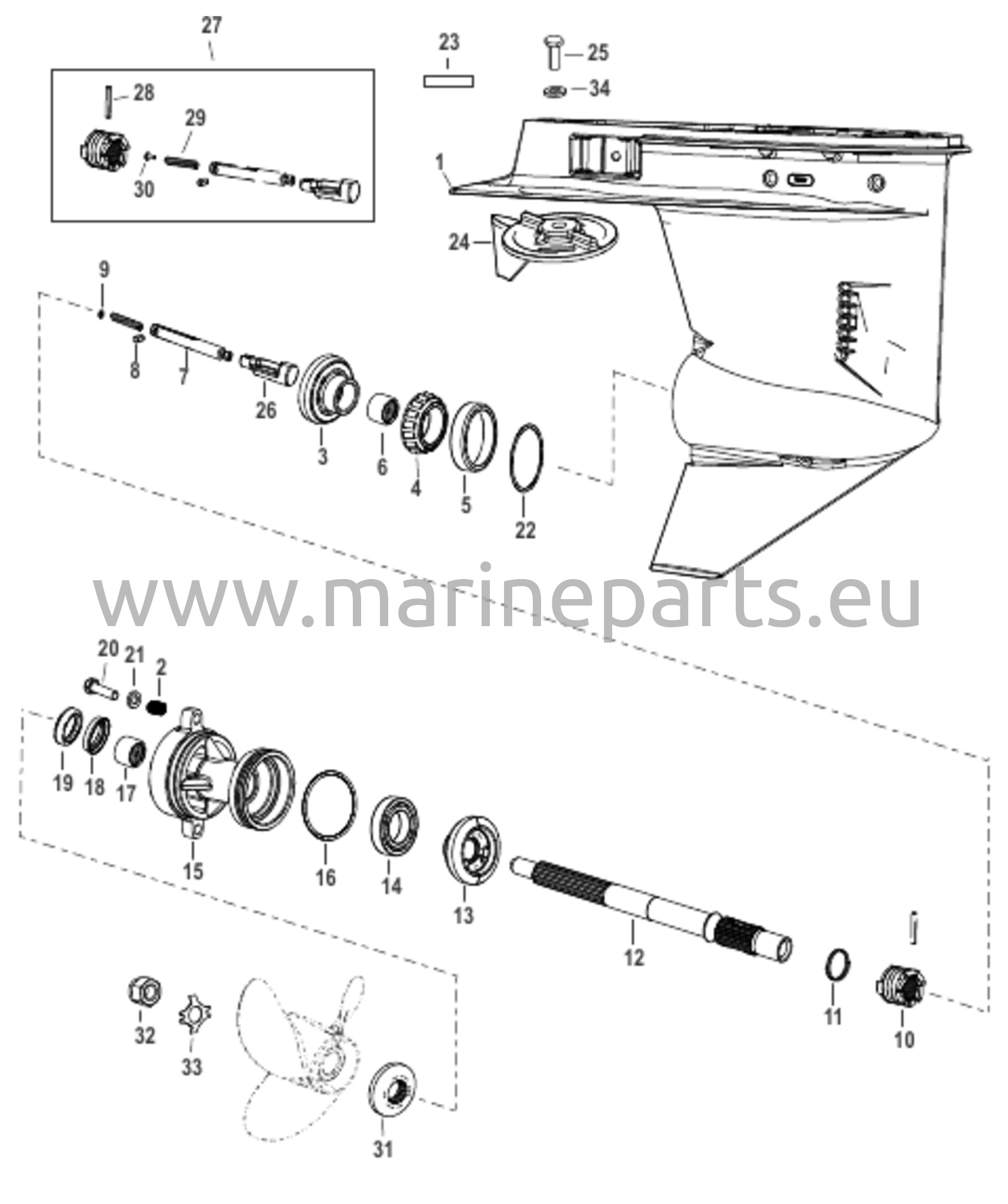 27
23
25
34
28
29
30
1
24
9
8
7
26
3
6
4
5
22
www.marineparts.eu
20
21
2
19
18
17
15
16
14
13
12
11
10
32
33
31