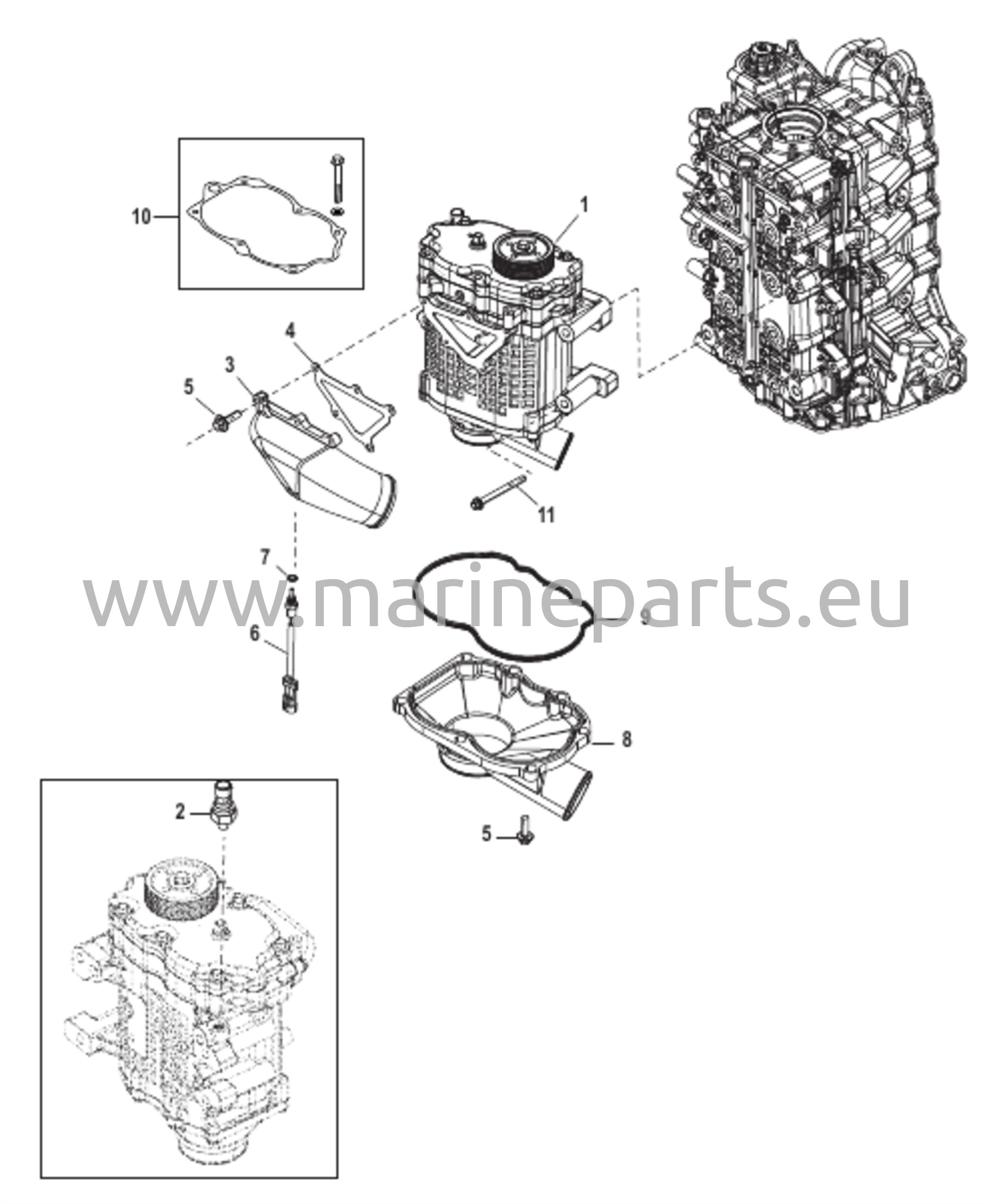 10
1
4
3
5
11
7
www.marineparts.eu
9
6
8
2
5