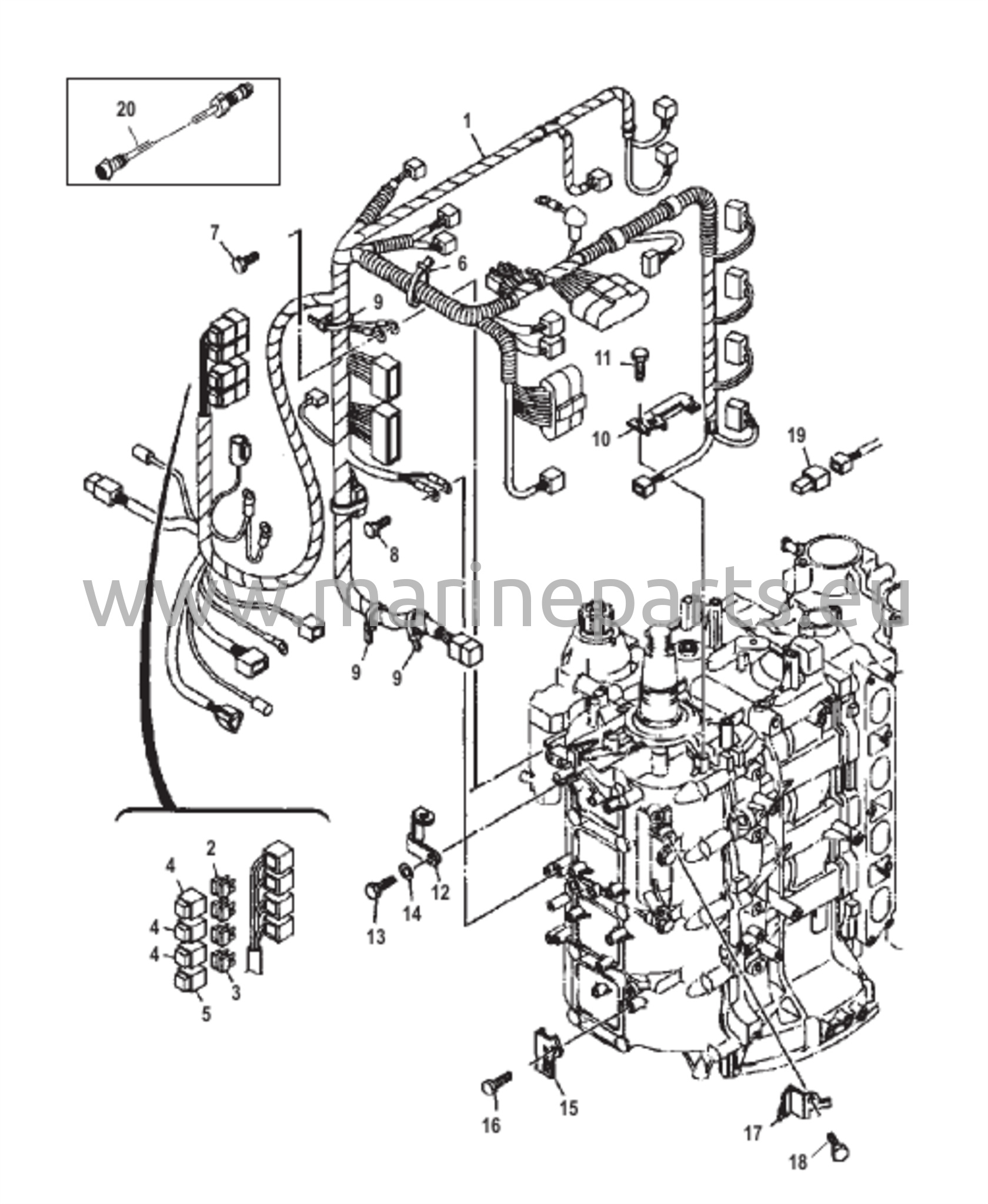 20
1
7
6
9
11
10
19
8
www.marineparts.eu
9
9
2
4
4
4
3
5
12
14
13
15
16
17
18