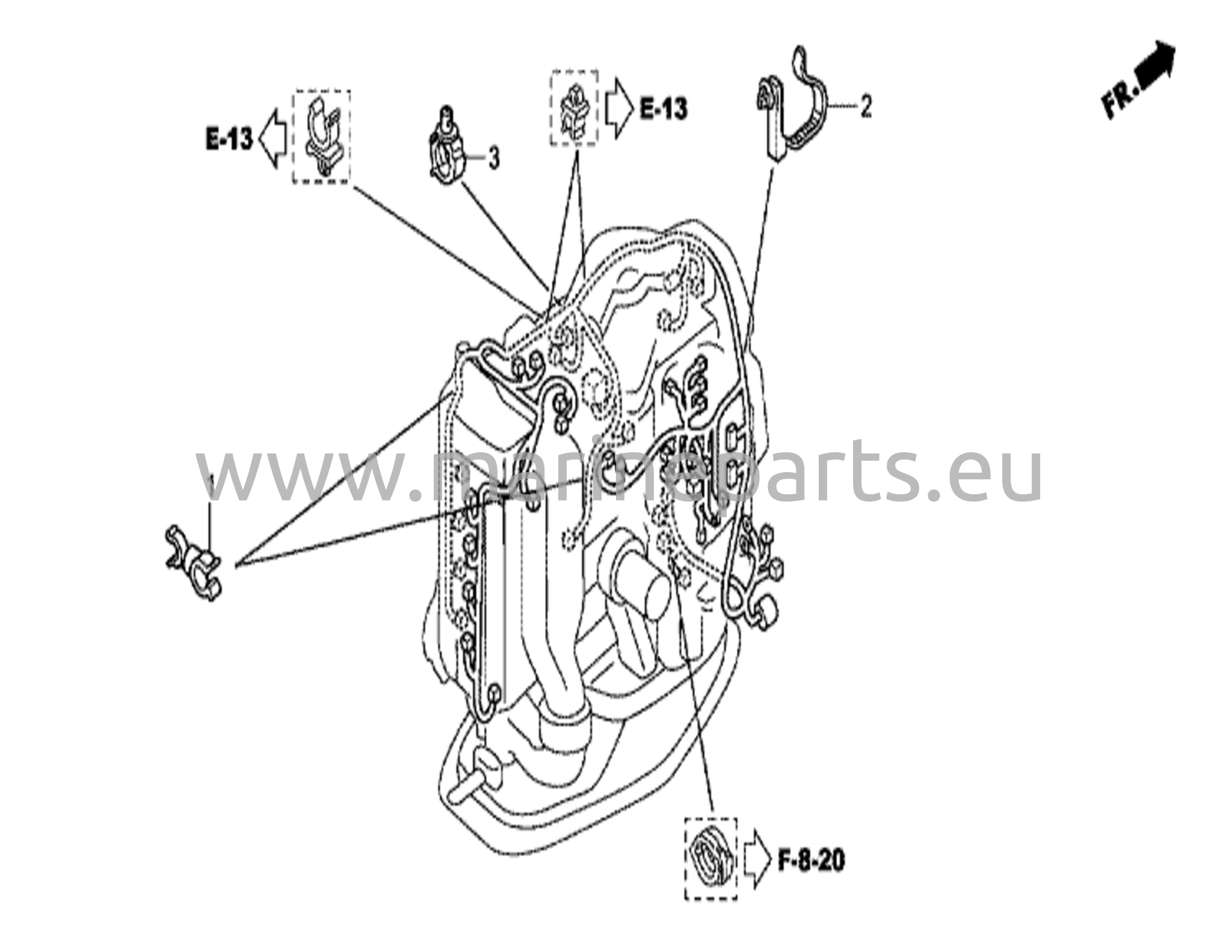 FR.

E-13

3

E-13

2

www.marineparts.eu

1

F-8-20