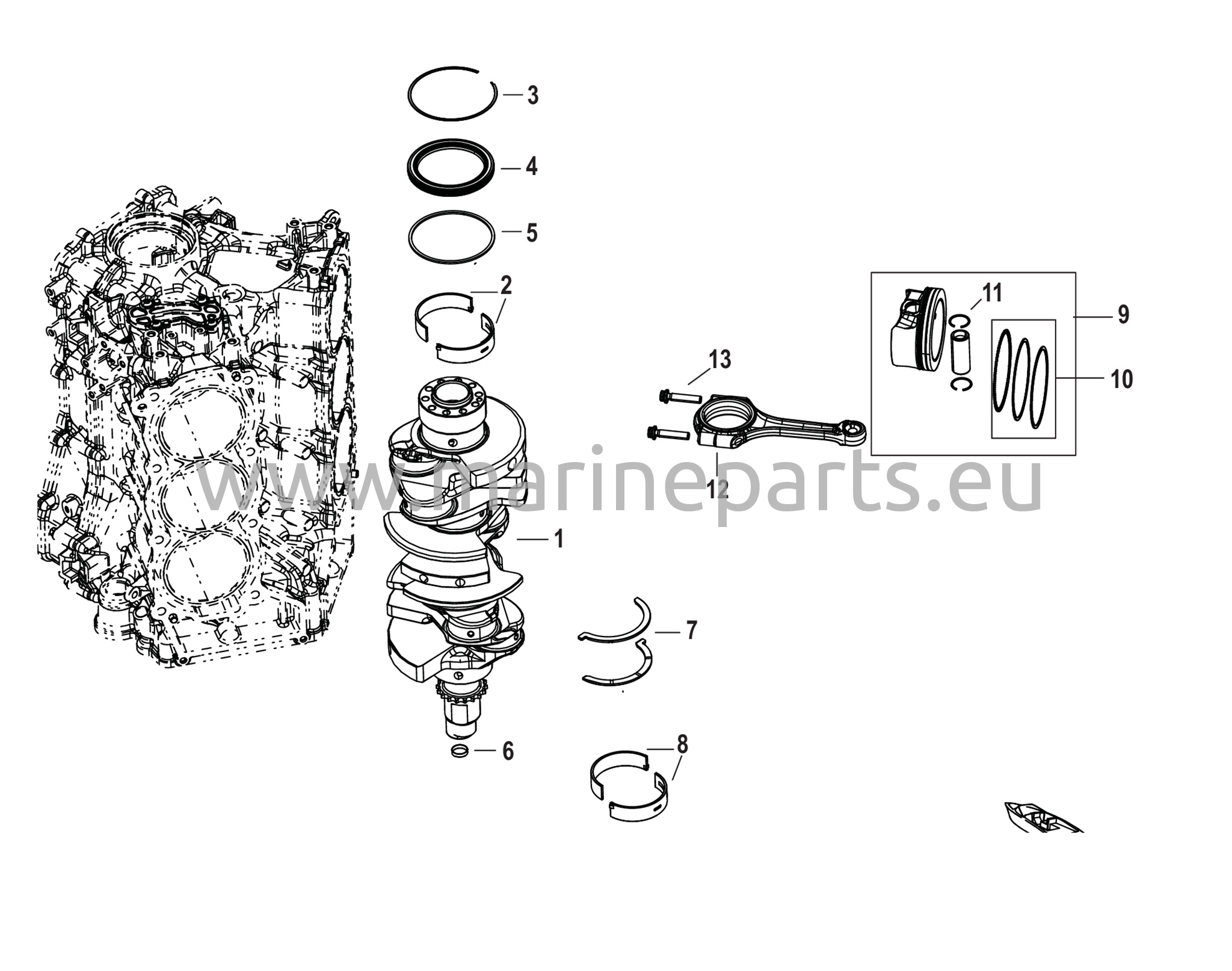 3
4
5
2
11
9
13
10
www.marineparts.eu
12
1
7
6
8