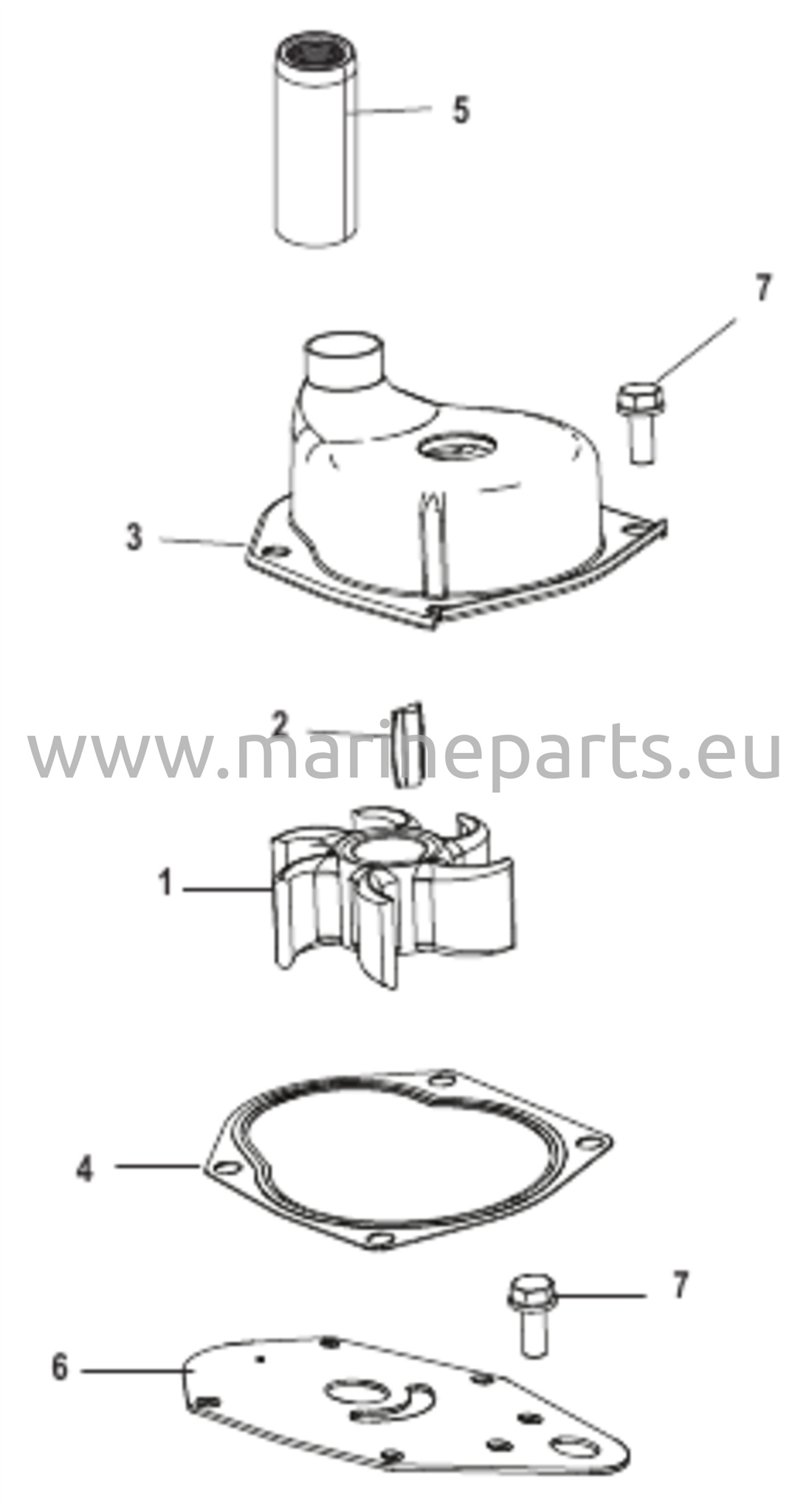 5

7

3

2

www.marineparts.eu

1

4

7

6