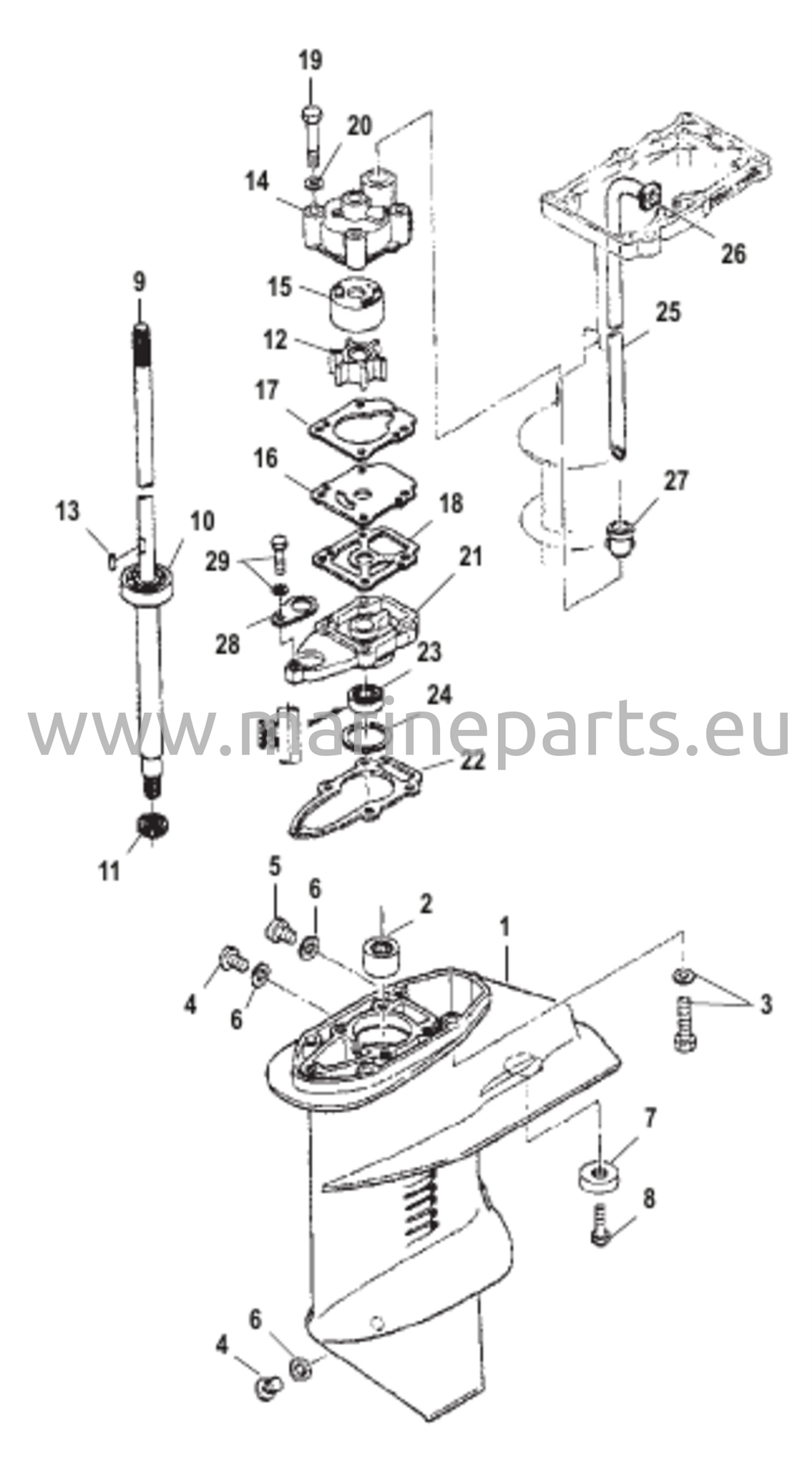 19
20
14
26
9
15
25
12
17
16
27
13
10
18
29
21
28
23
24
www.marineparts.eu
22
11
5
6
2
1
4
6
3
7
8
6
4