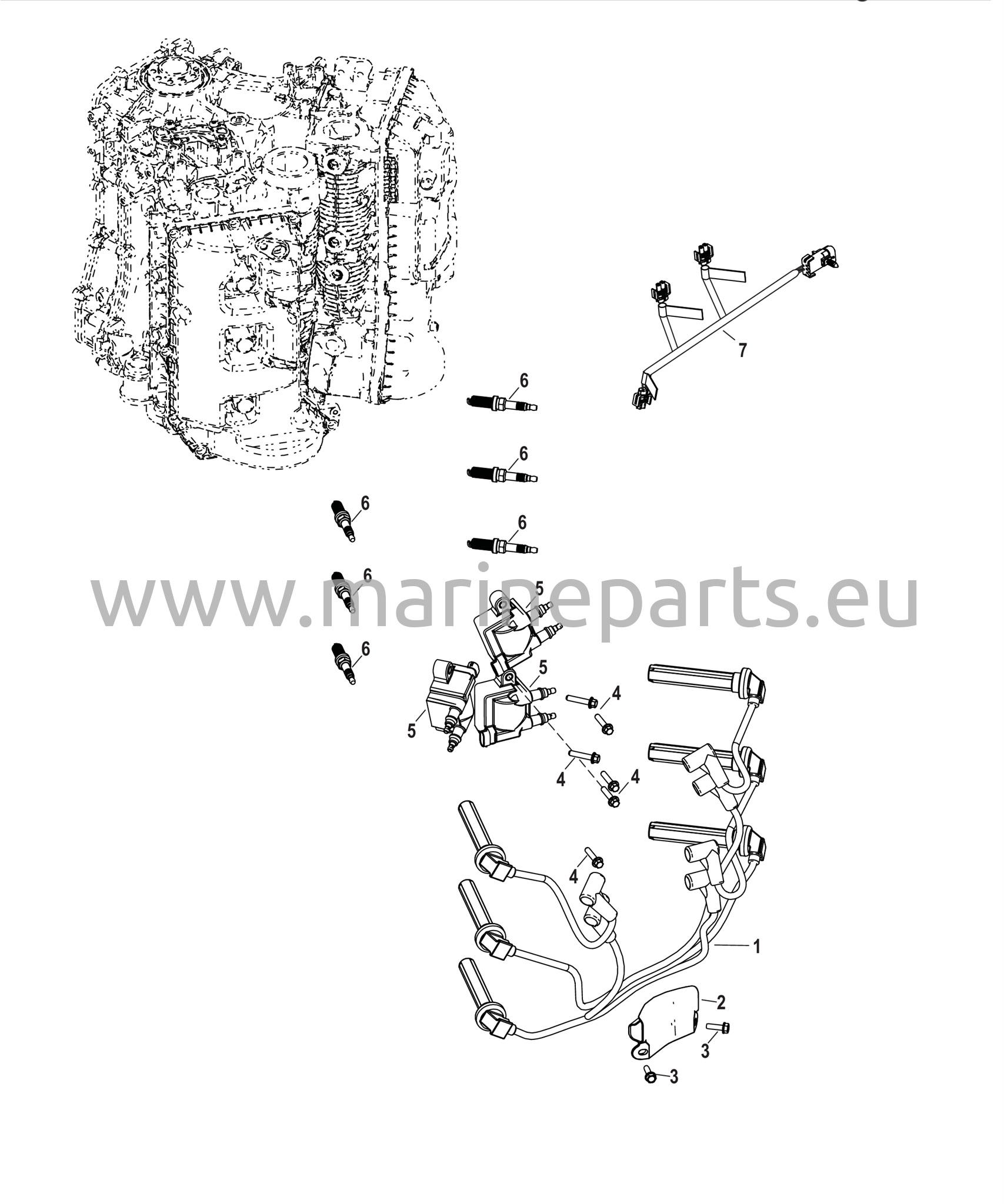 7

6

6

6

6

6

www.marineparts.eu

5

6

5

4

5

4

4

4

1

2

3

3