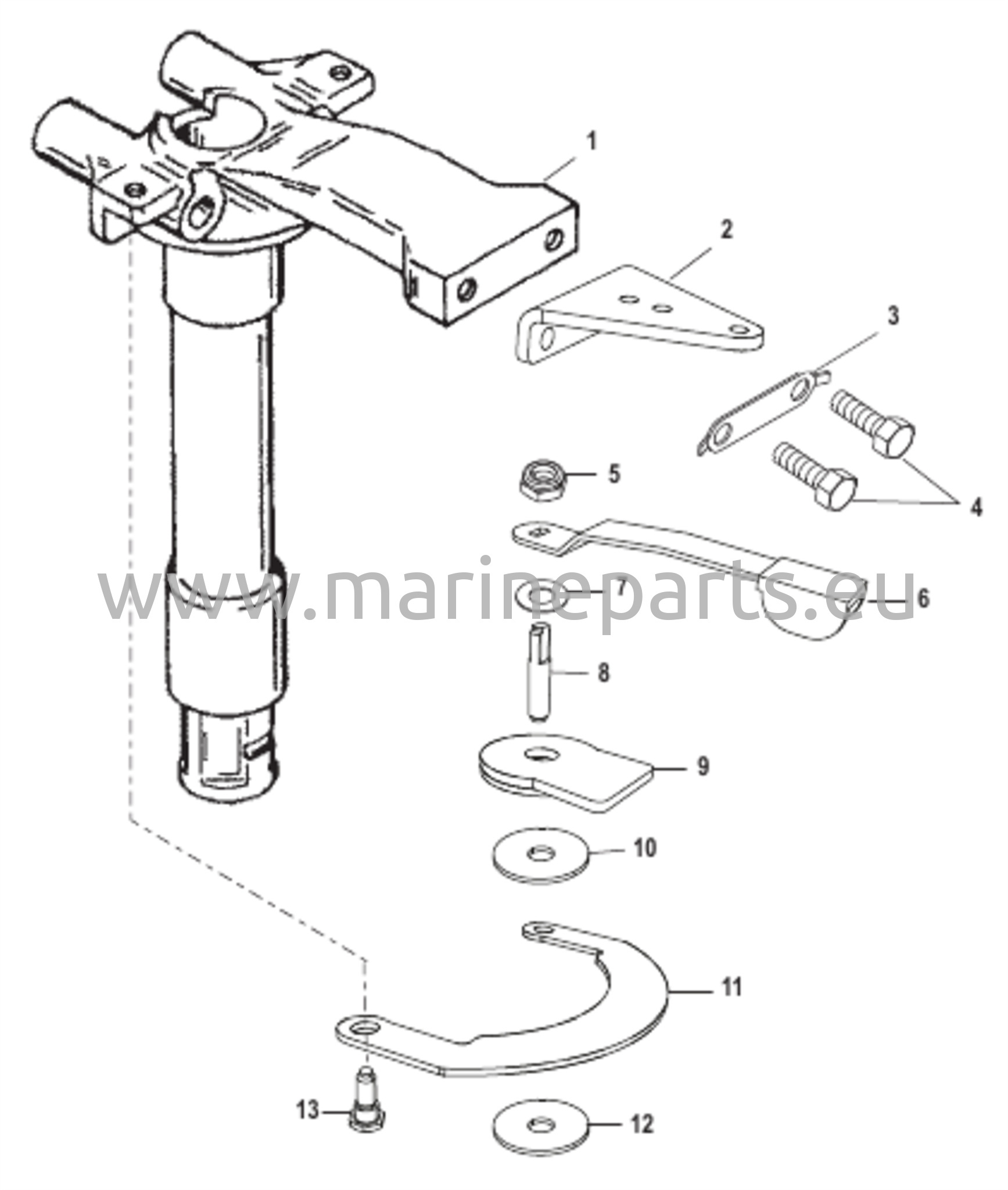 1
2
3
4
5
www.marineparts.eu
7
6
8
9
10
11
13
12