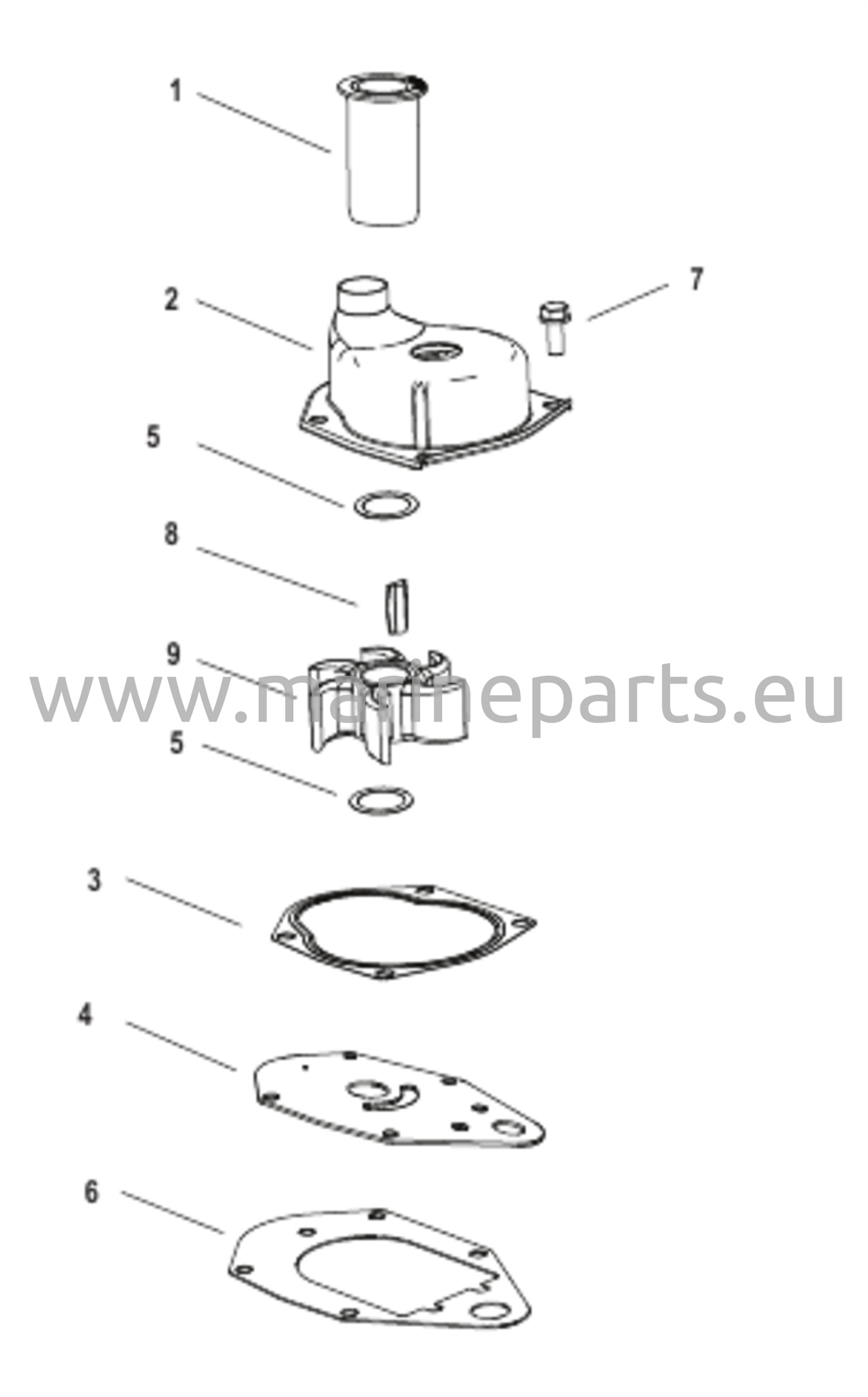 1

2

7

5

8

9

www.marineparts.eu

5

3

4

6