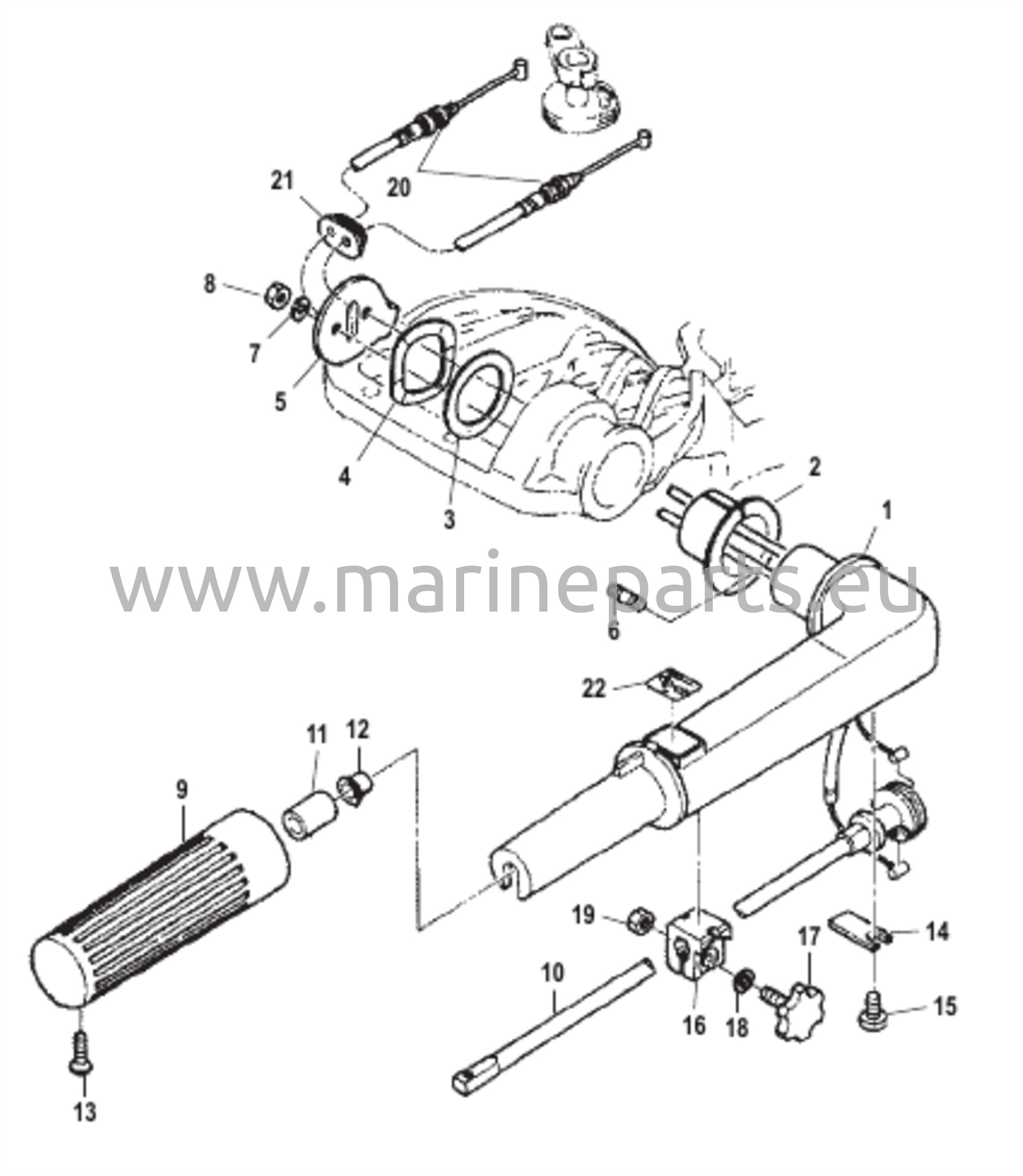 21
20
8
7
5
4
3
2
1
www.marineparts.eu
6
22
11
12
9
19
14
17
10
16
18
15
13