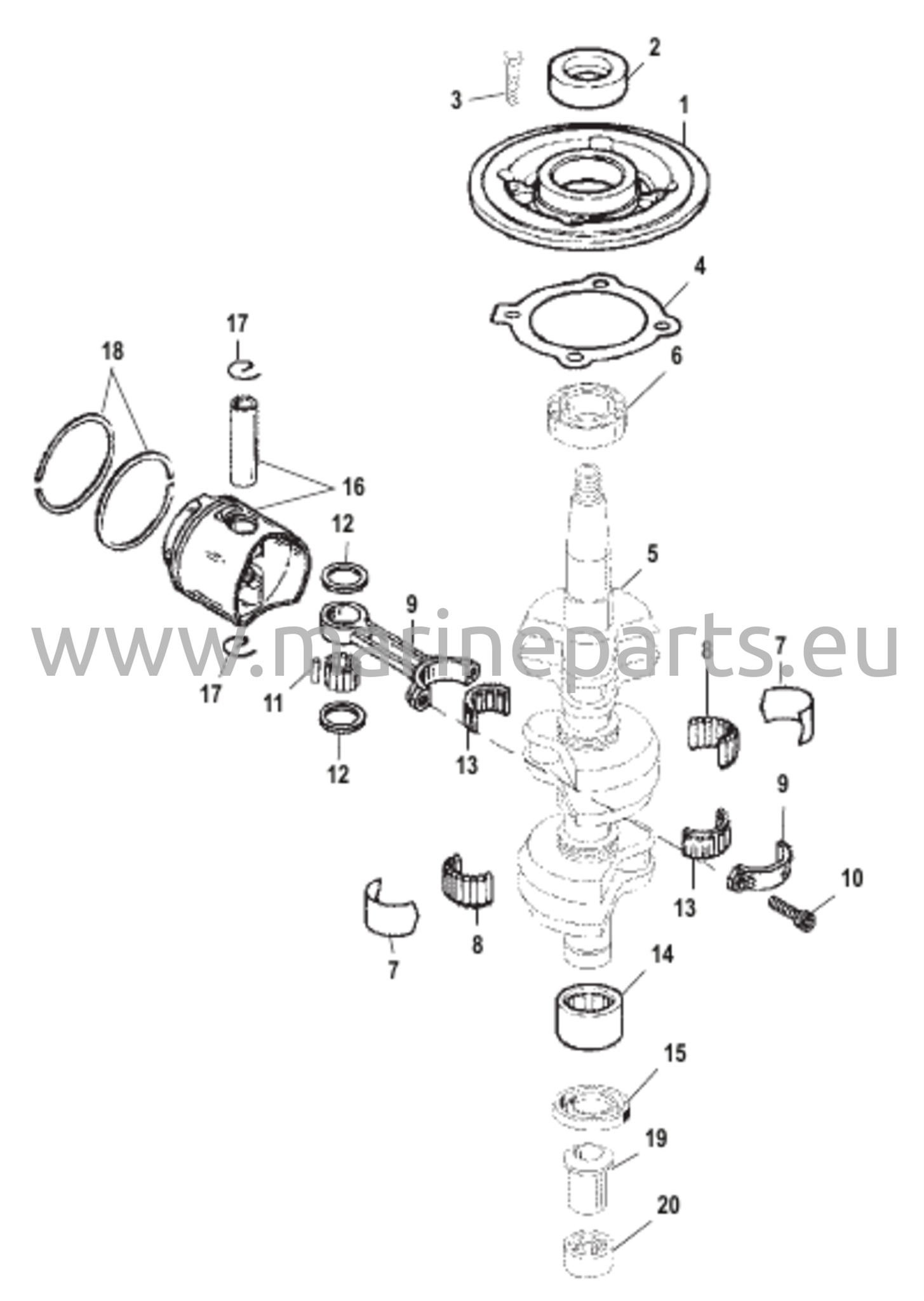 2
3
1
4
17
18
6
16
12
5
9
www.marineparts.eu
8
7
17
11
12
13
9
13
10
8
7
14
15
19
20