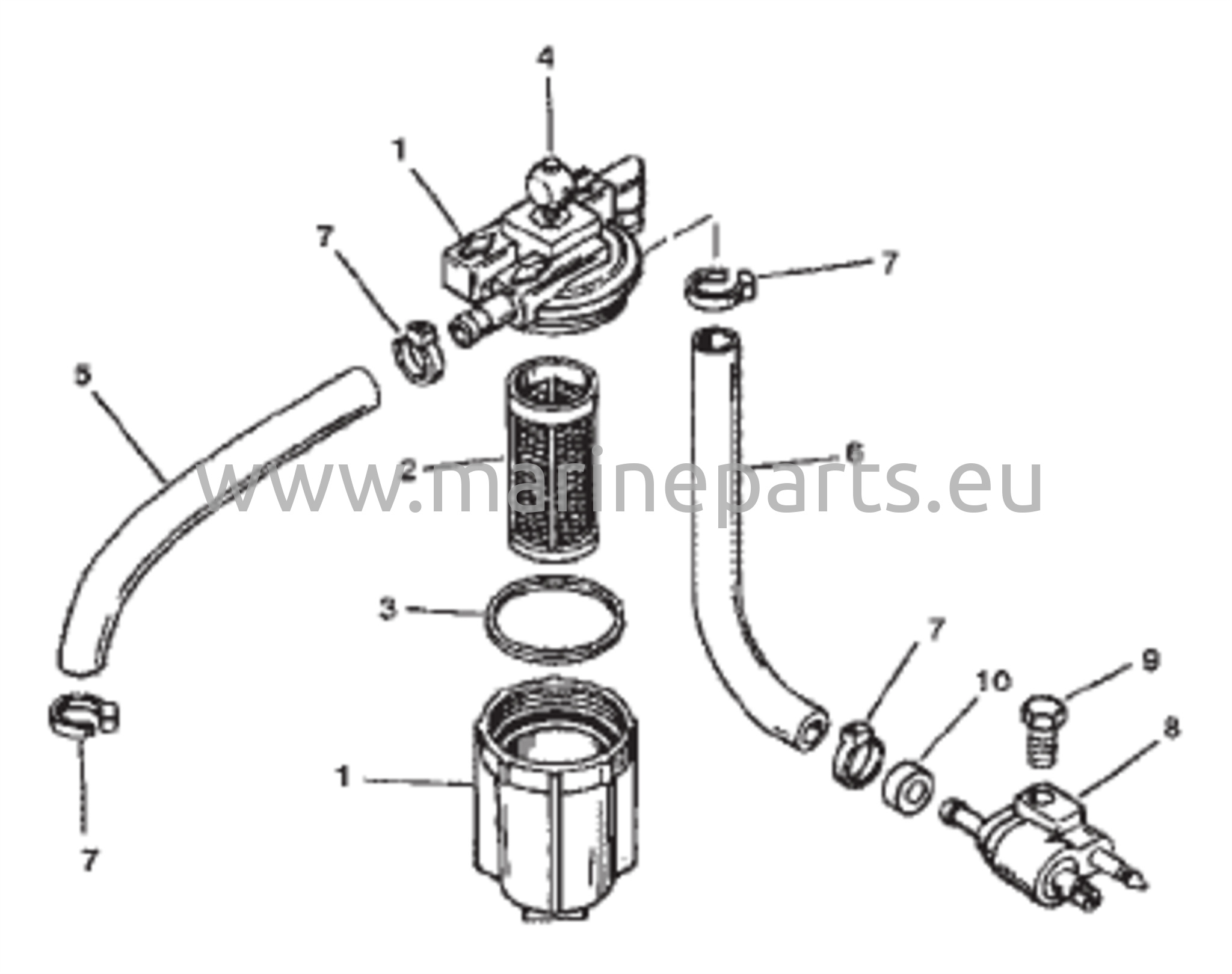 4
1
7
7
5
2
6
www.marineparts.eu
3
7
9
10
8
1
7