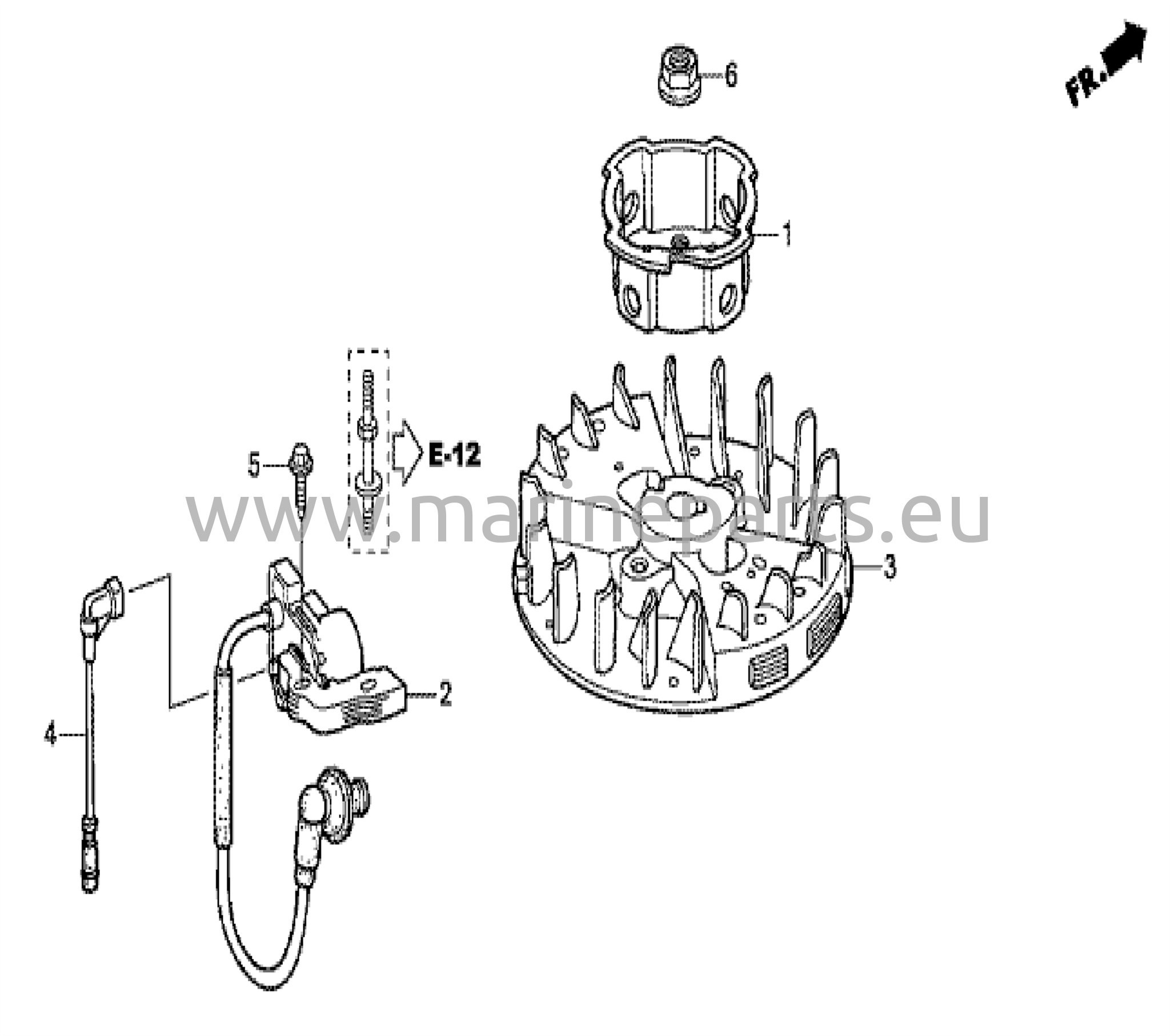 FR.

6

1

5

E-12

www.marineparts.eu

3

2

4