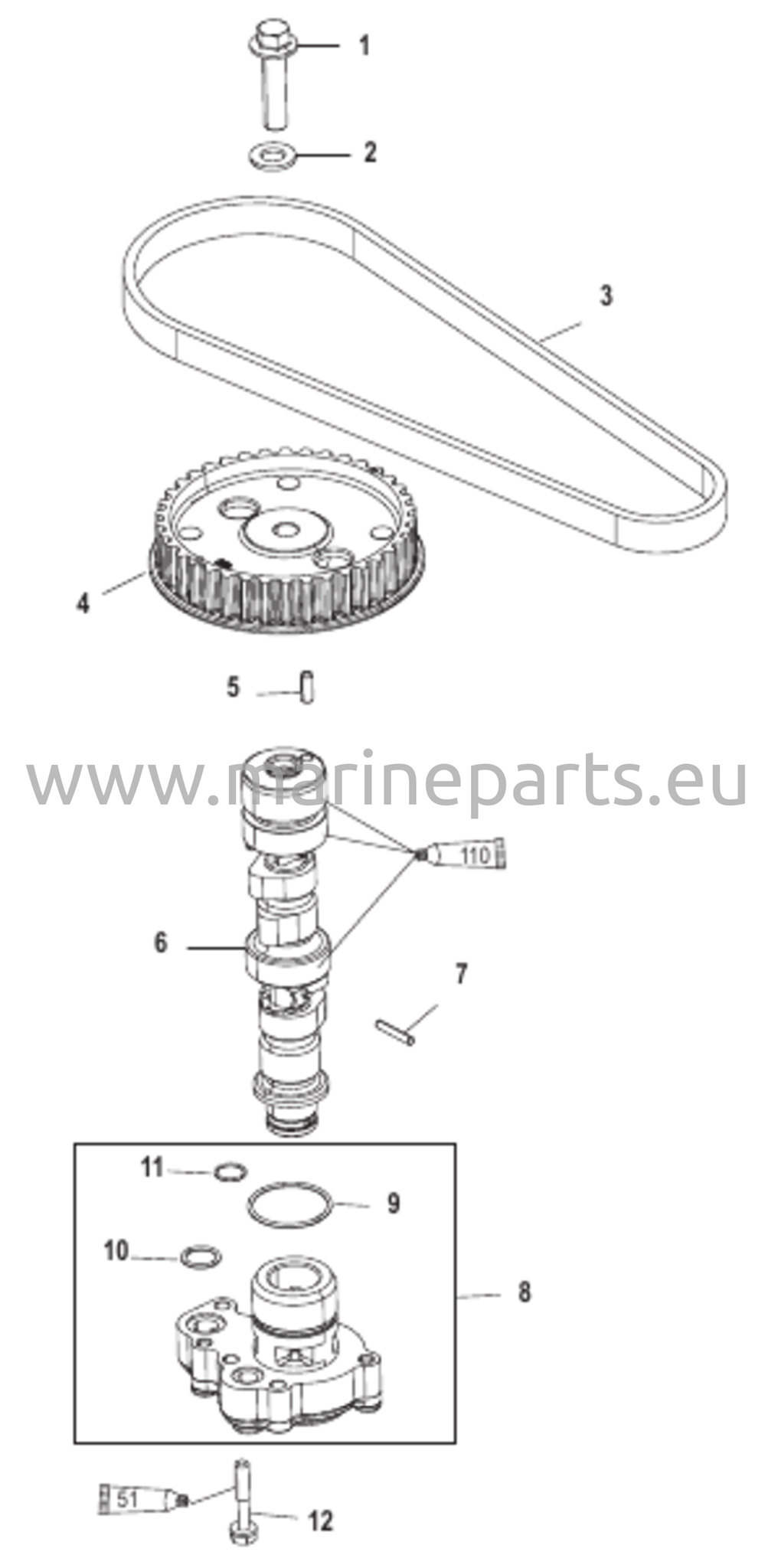 1
2
3
4
5
www.marineparts.eu
110
6
7
11
9
10
8
51
12