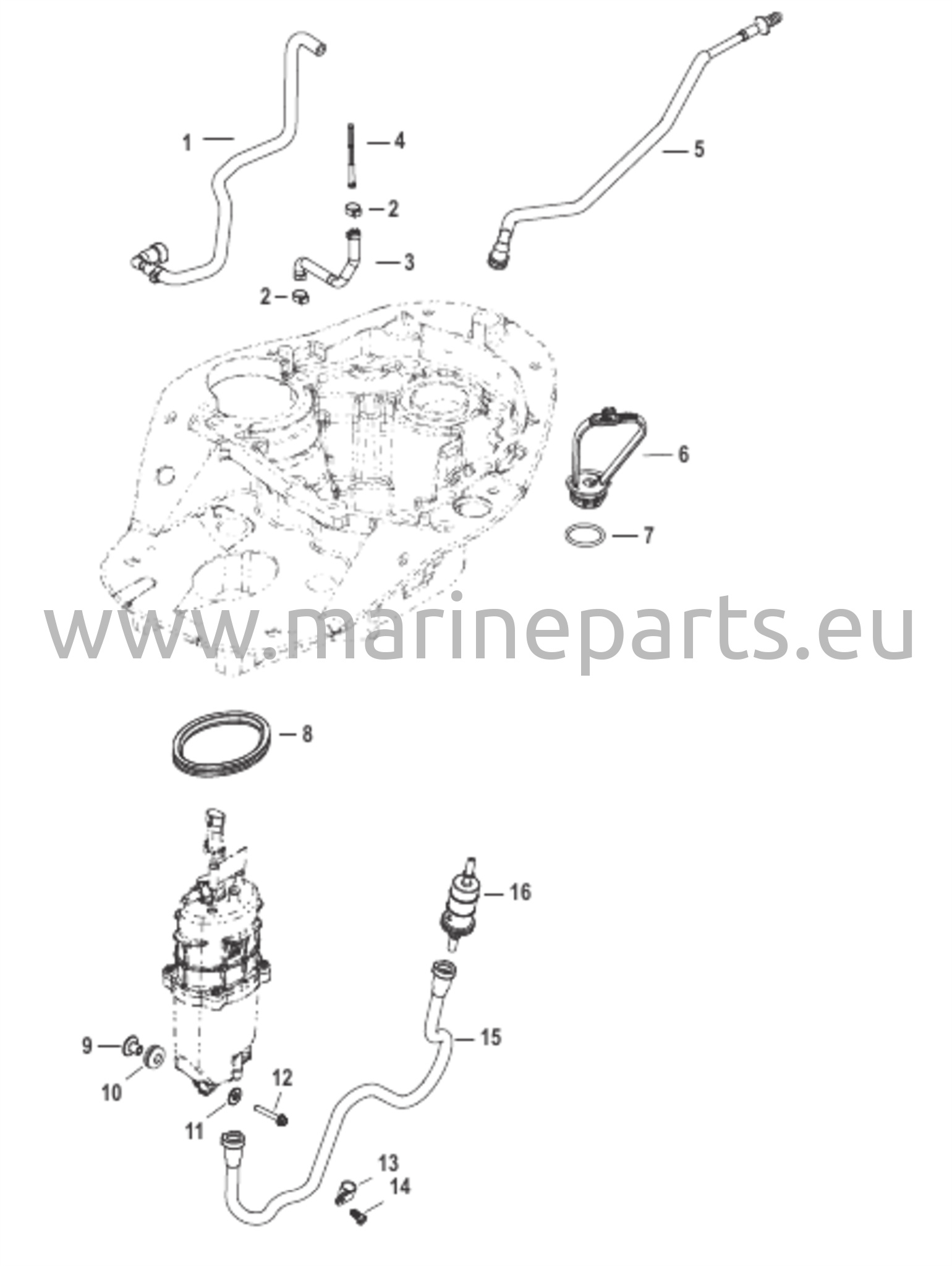 1
4
5
2
3
2
6
7
www.marineparts.eu
8
16
15
9
10
12
11
13
14