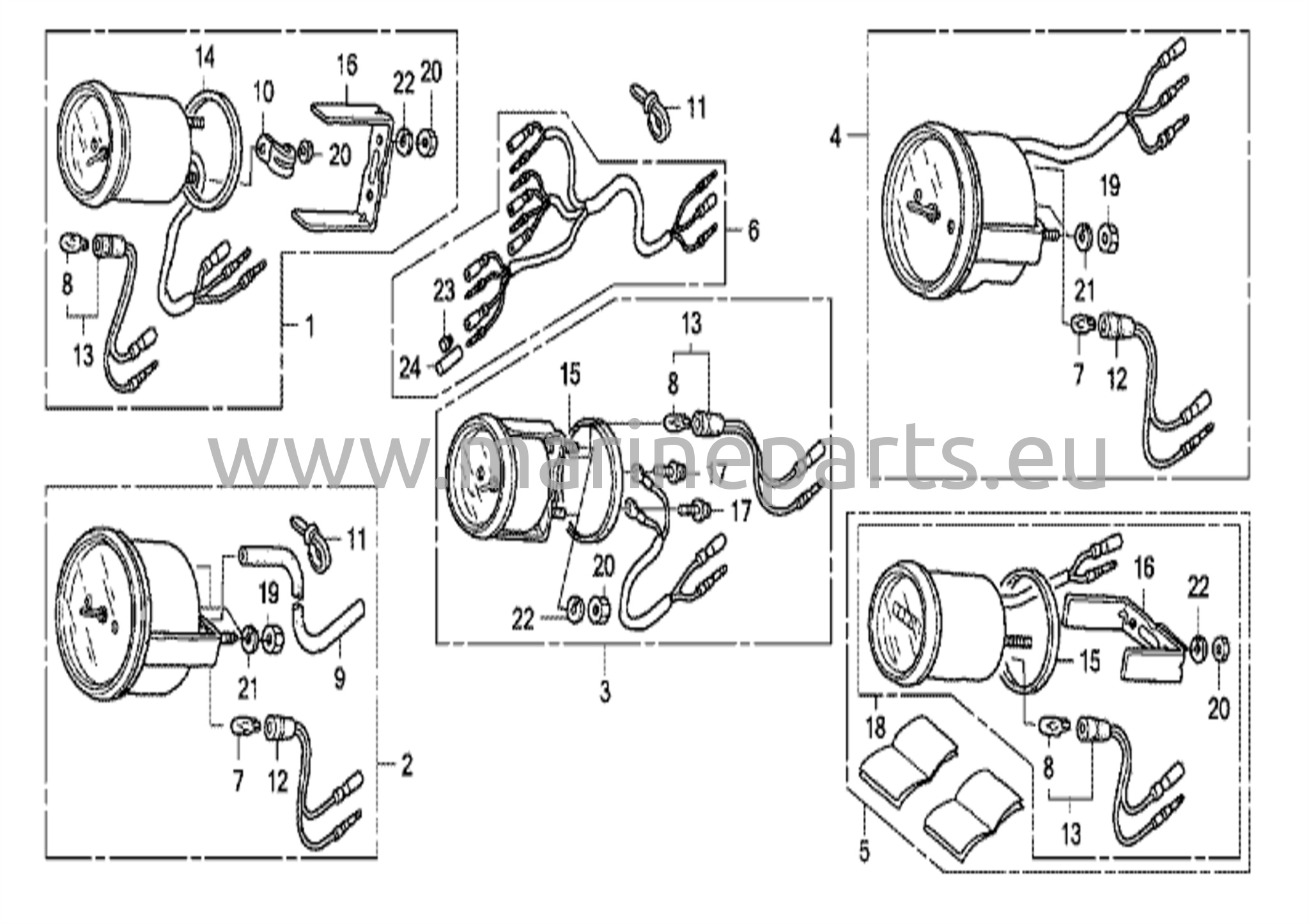 14
16
22
20
10
20
8
13
1
11
6
23
24
4
19
21
7
12
13
15
8
17
17
20
22
3
www.marineparts.eu
11
19
21
9
7
12
2
16
22
15
20
18
8
13
5