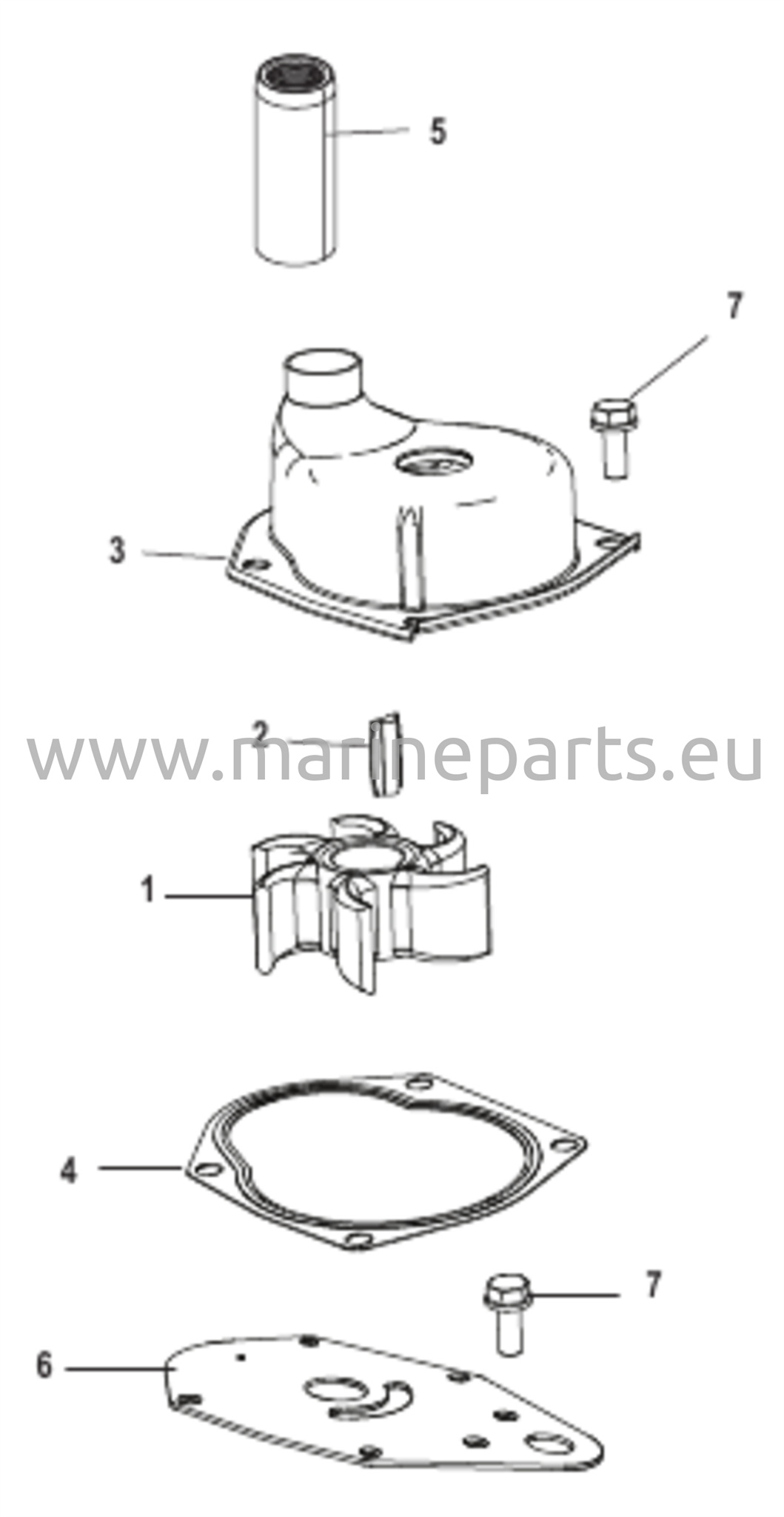 5

7

3

2

www.marineparts.eu

1

4

7

6