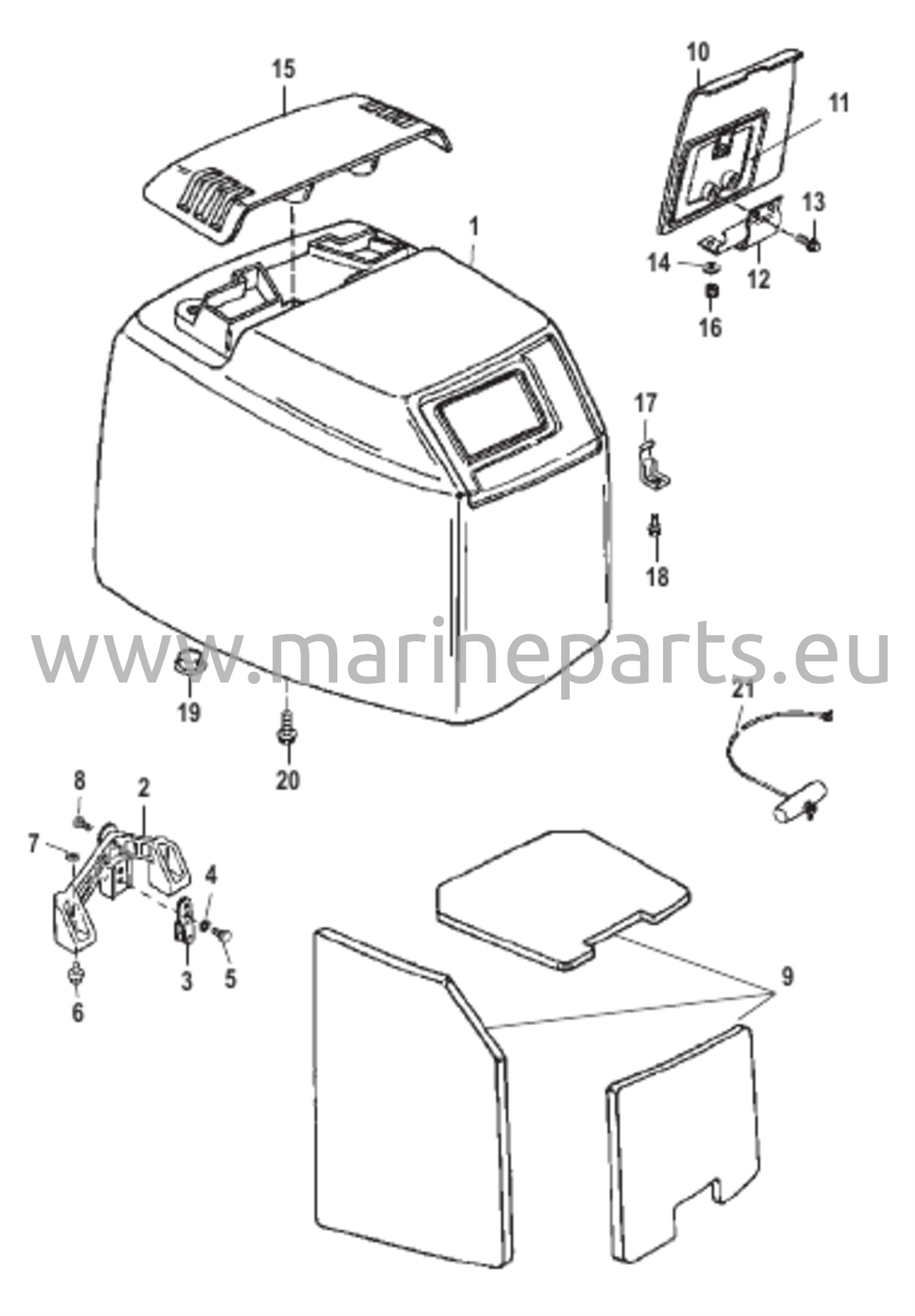 15
10
11
1
13
14
12
16
17
18
www.marineparts.eu
19
20
21
8
2
7
4
3
5
6
9