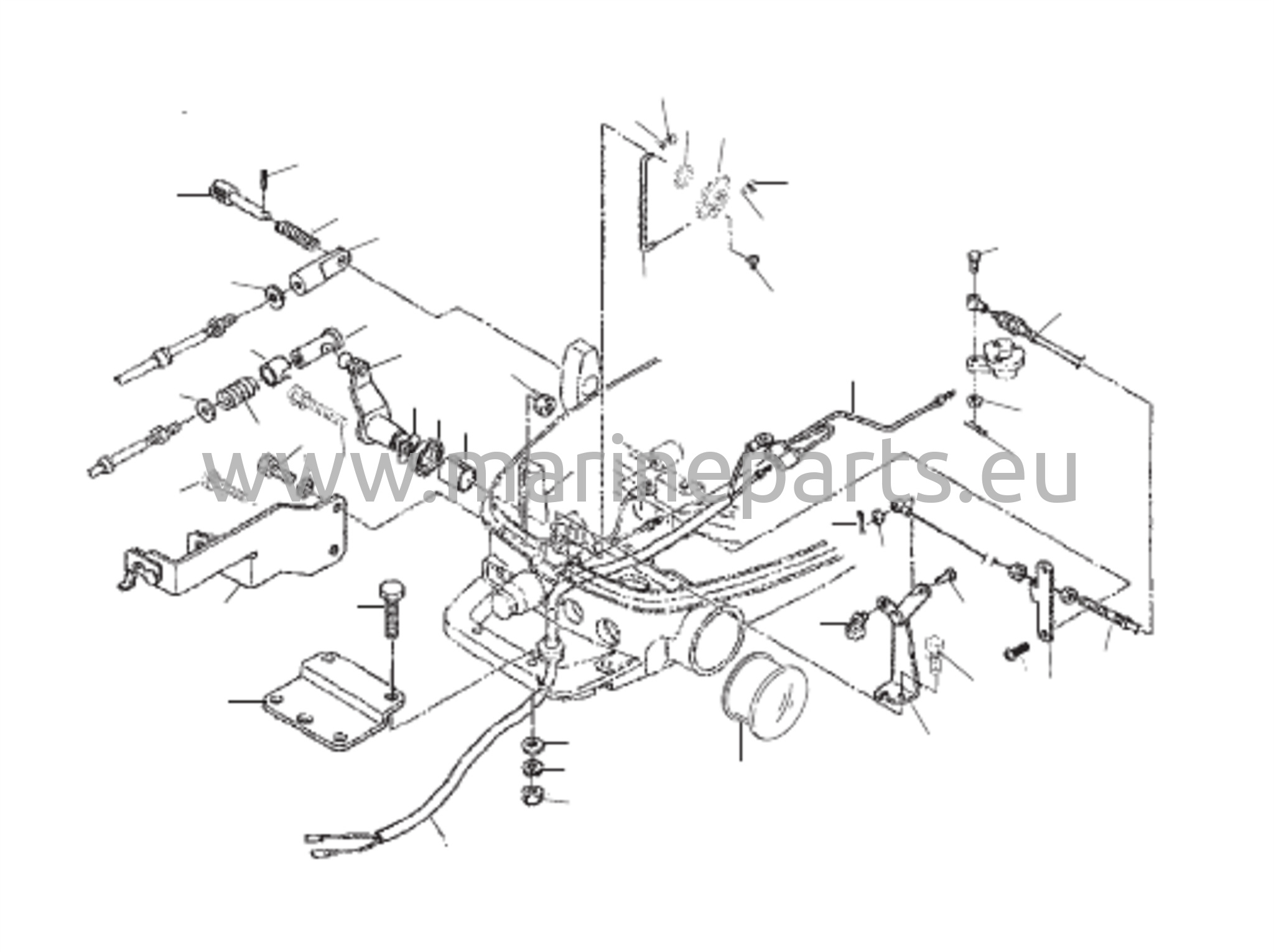 www.marineparts.eu